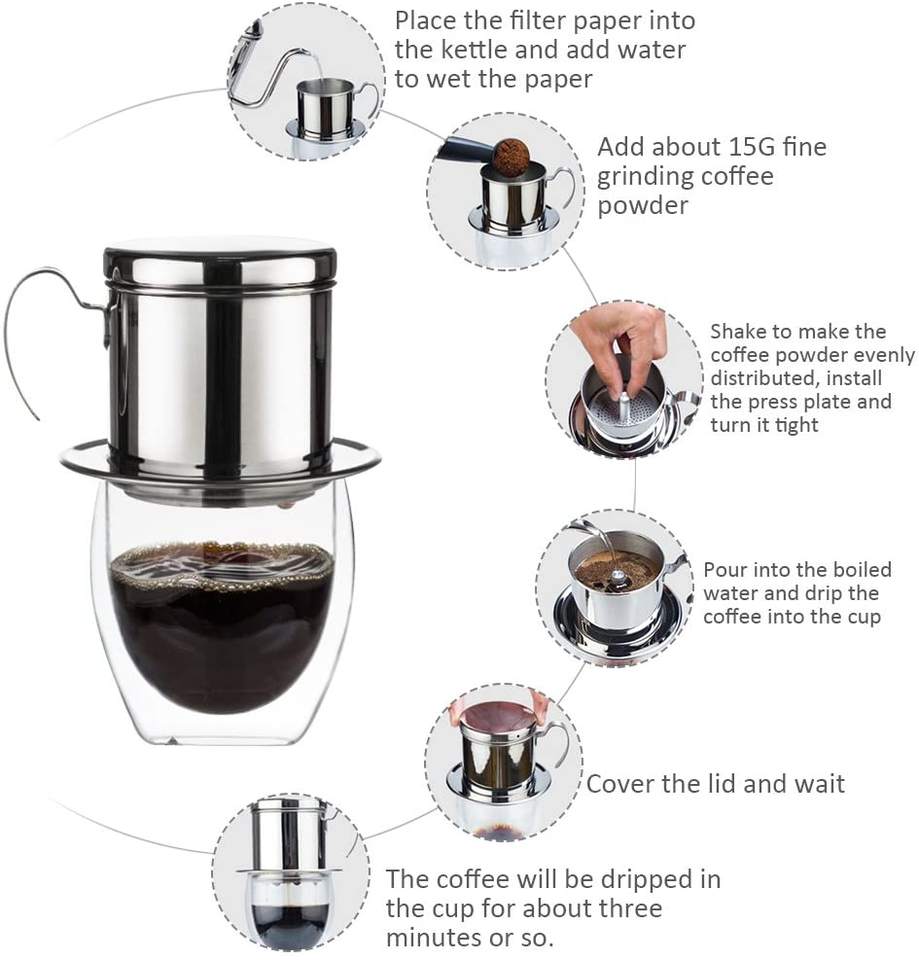 Place the filter paper into the kettle and add water to wet the paper

Add about 15G fine grinding coffee powder

Shake to make the coffee powder evenly distributed, install the press plate and turn it tight

Pour into the boiled water and drip the coffee into the cup

Cover the lid and wait

The coffee will be dripped in the cup for about three minutes or so.