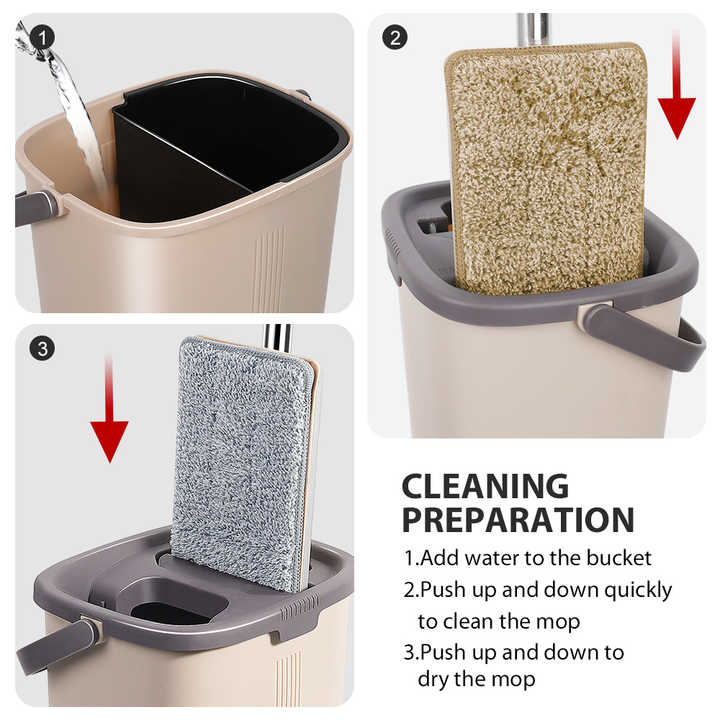 1

2

3

CLEANING PREPARATION

1.Add water to the bucket

2.Push up and down quickly to clean the mop

3.Push up and down to dry the mop