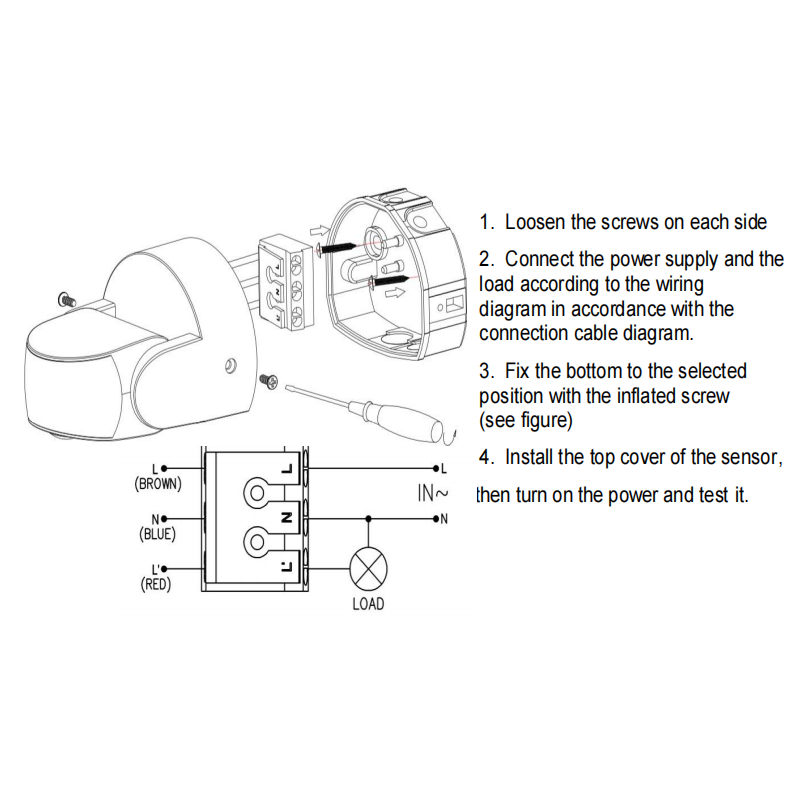 L
(BROWN)
N
(BLUE)
L'
(RED)

L
N
L'

L
IN~
N

LOAD

1. Loosen the screws on each side

2. Connect the power supply and the load according to the wiring diagram in accordance with the connection cable diagram.

3. Fix the bottom to the selected position with the inflated screw (see figure)

4. Install the top cover of the sensor,

then turn on the power and test it.