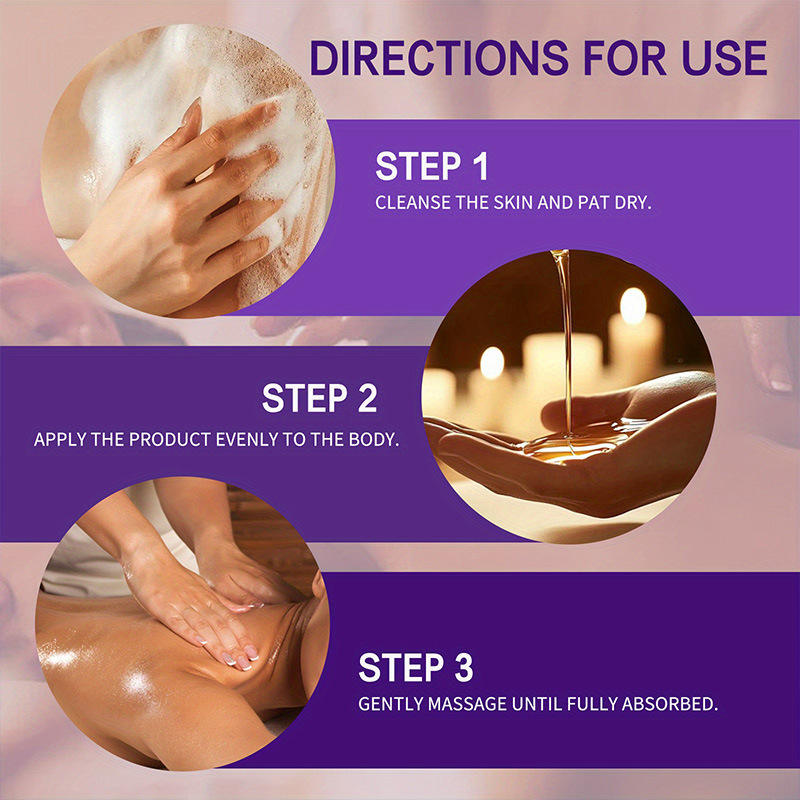 DIRECTIONS FOR USE

STEP 1
CLEANSE THE SKIN AND PAT DRY.

STEP 2
APPLY THE PRODUCT EVENLY TO THE BODY.

STEP 3
GENTLY MASSAGE UNTIL FULLY ABSORBED.