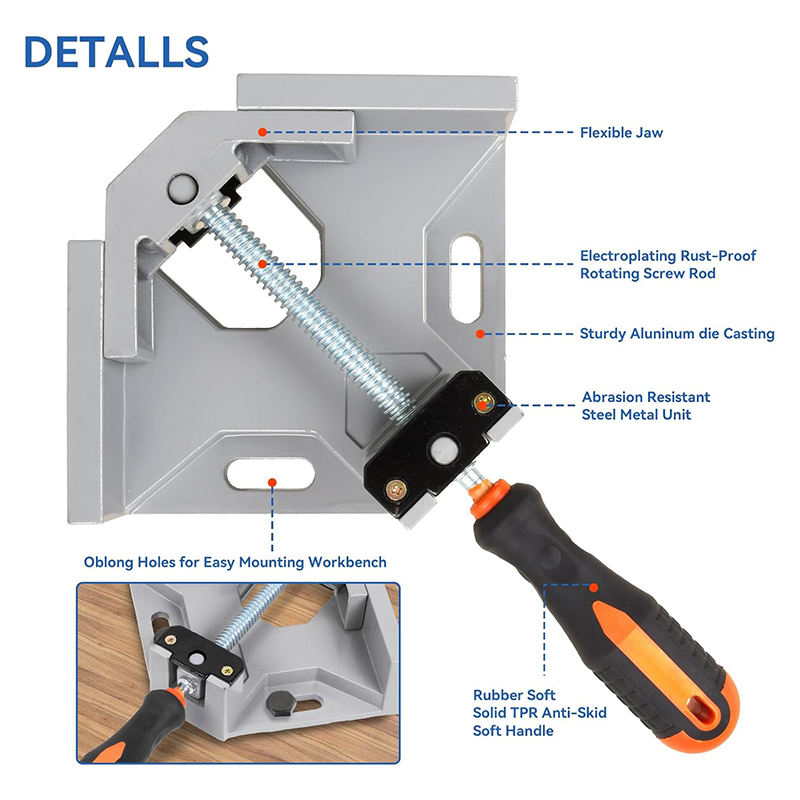 DETALLS

Flexible Jaw

Electroplating Rust-Proof Rotating Screw Rod

Sturdy Aluninum die Casting

Abrasion Resistant Steel Metal Unit

Oblong Holes for Easy Mounting Workbench

Rubber Soft Solid TPR Anti-Skid Soft Handle