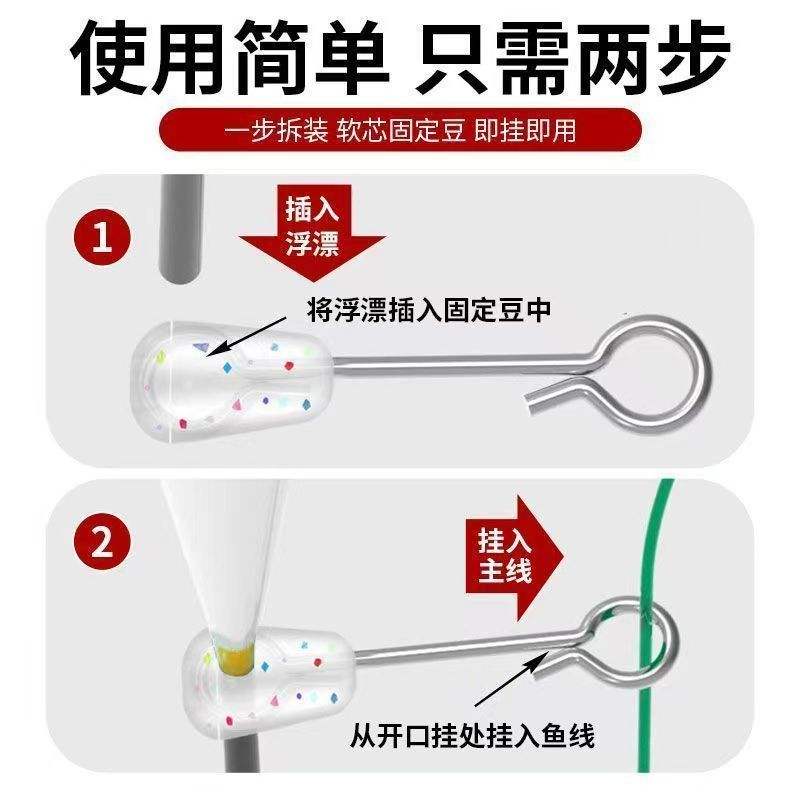 使用简单 只需两步

一步拆装 软芯固定豆 即挂即用

1

插入浮漂

将浮漂插入固定豆中

2

挂入主线

从开口挂处挂入鱼线