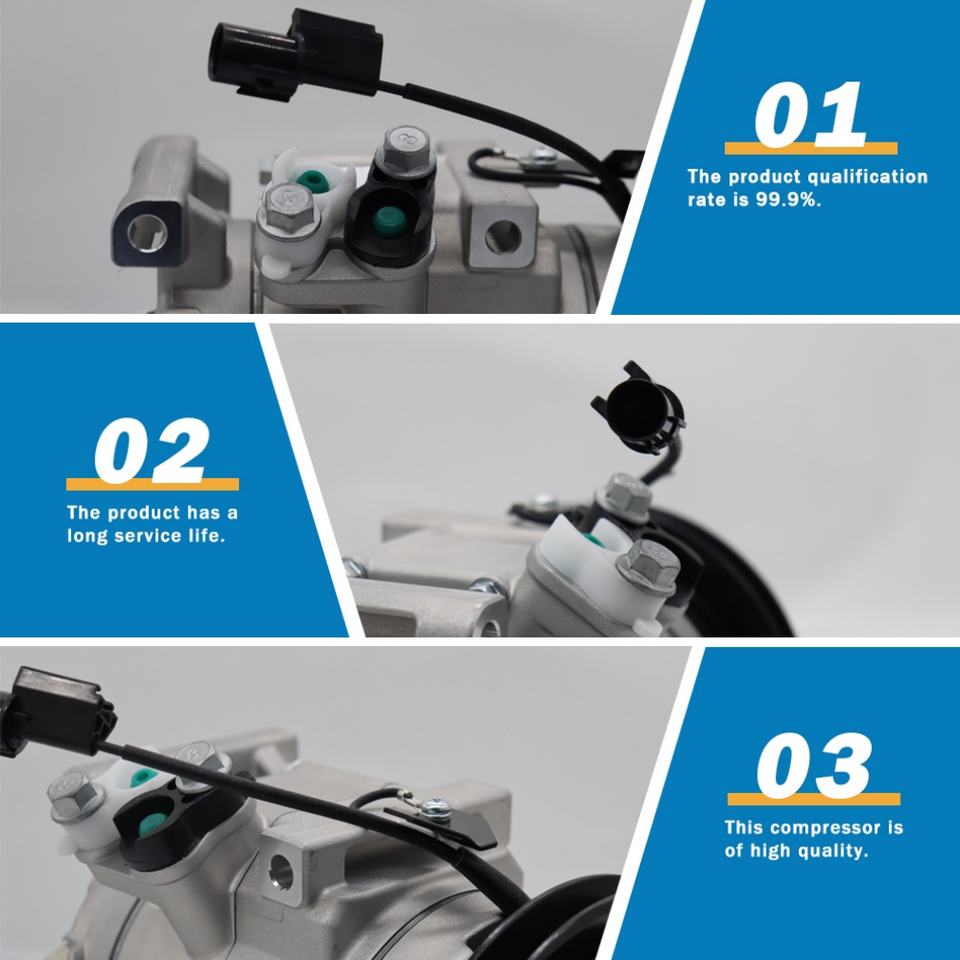 01

The product qualification rate is 99.9%.

02

The product has a long service life.

03

This compressor is of high quality.