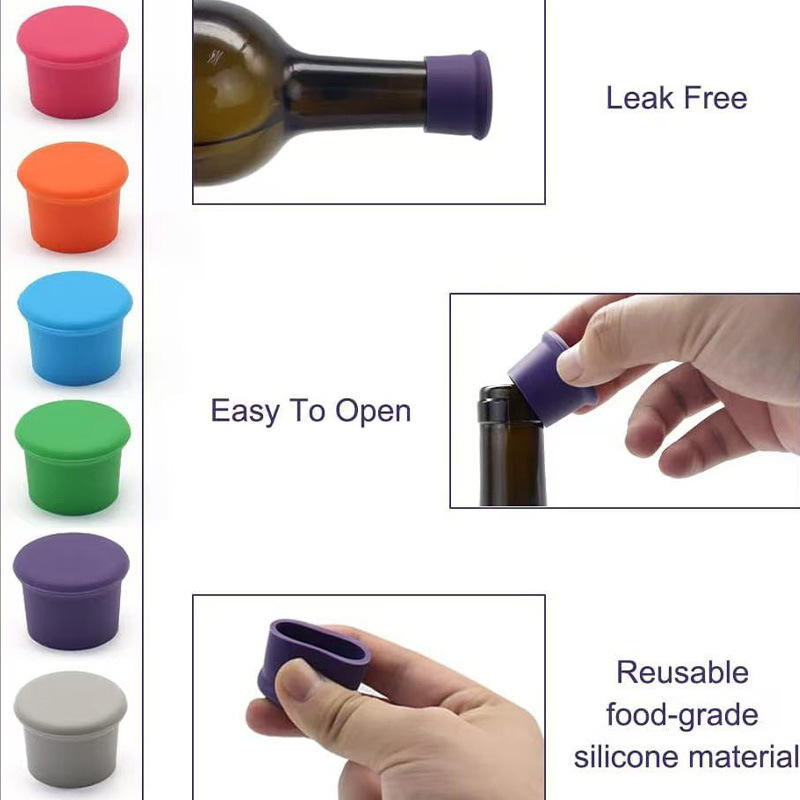 Leak Free

Easy To Open

Reusable
food-grade
silicone material