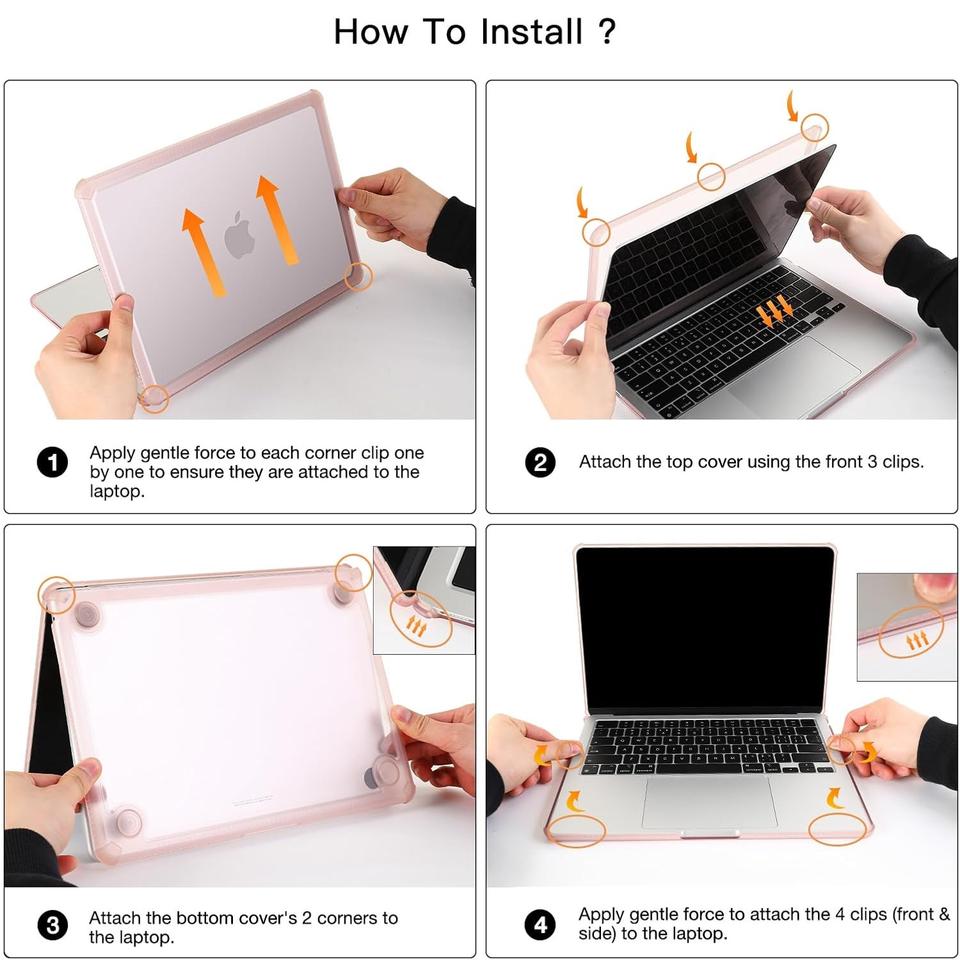 How To Install ?

1 Apply gentle force to each corner clip one by one to ensure they are attached to the laptop.

2 Attach the top cover using the front 3 clips.

3 Attach the bottom cover's 2 corners to the laptop.

4 Apply gentle force to attach the 4 clips (front & side) to the laptop.