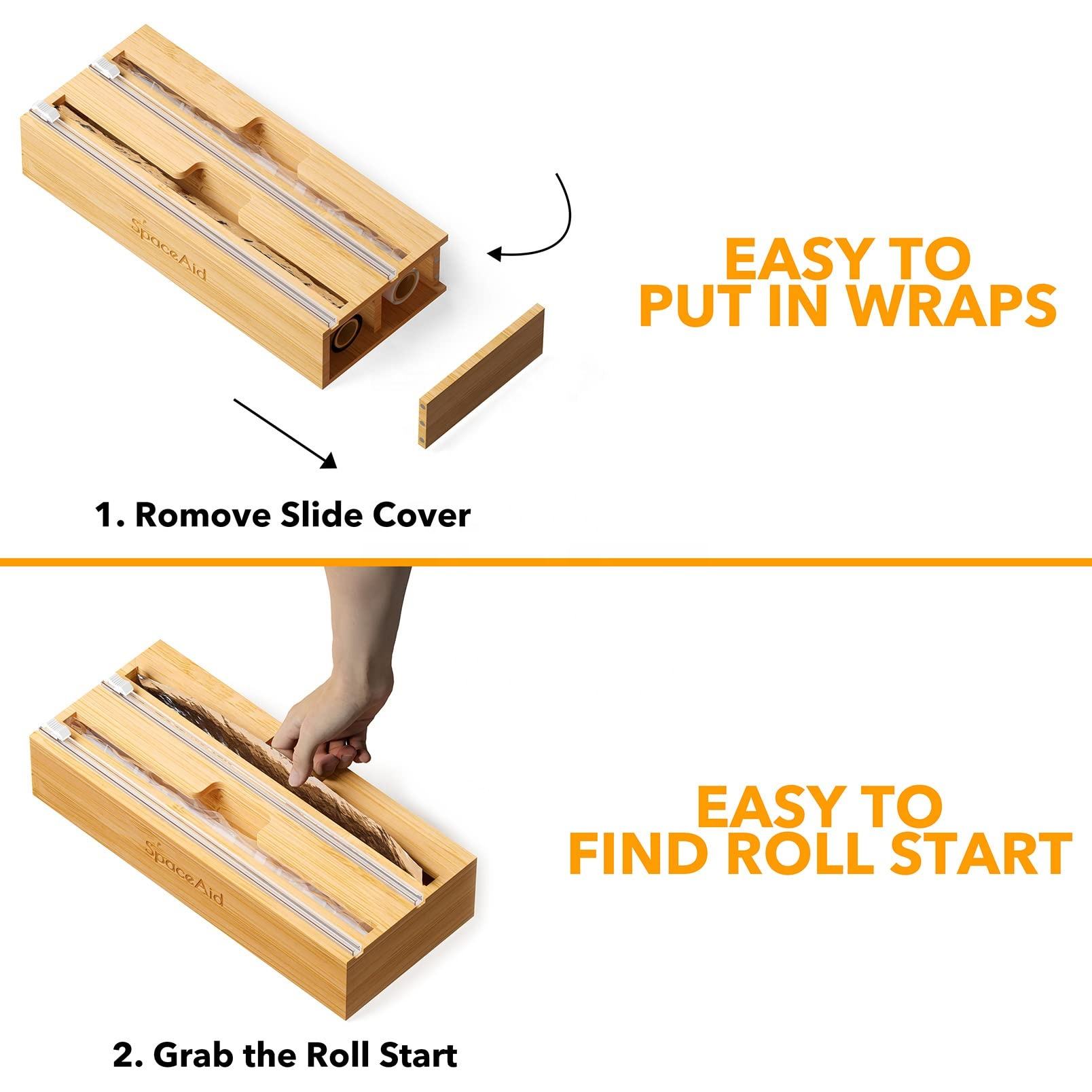 SpaceAid

EASY TO PUT IN WRAPS

1. Romove Slide Cover

SpaceAid

EASY TO FIND ROLL START

2. Grab the Roll Start