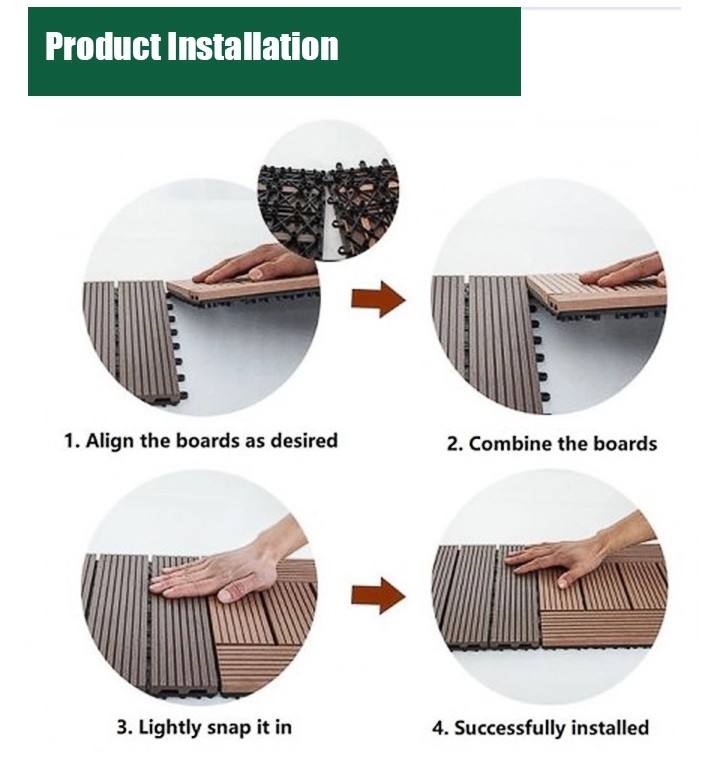 Product Installation

1. Align the boards as desired

2. Combine the boards

3. Lightly snap it in

4. Successfully installed