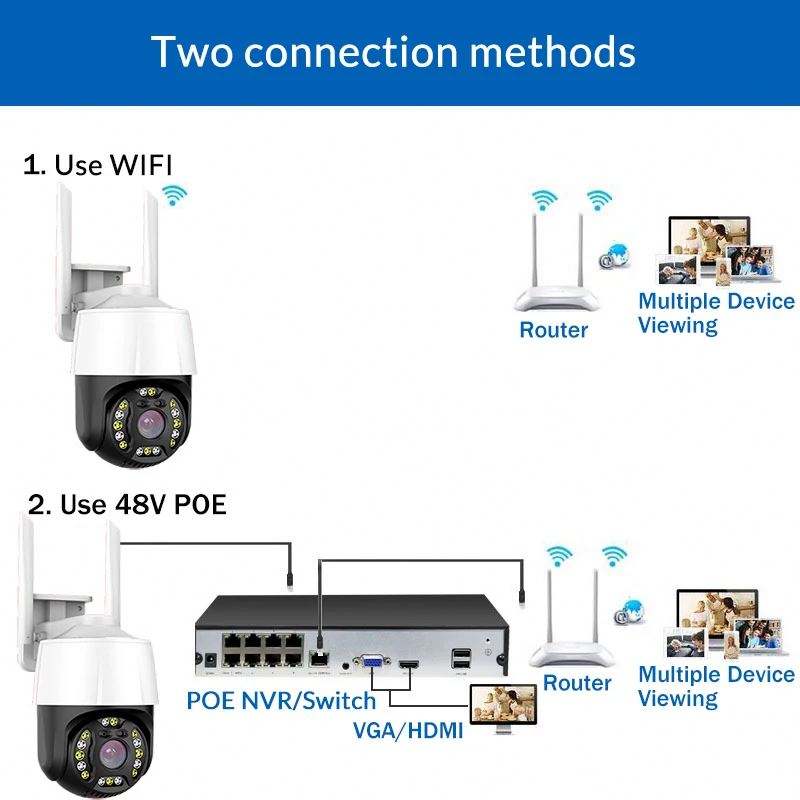 Two connection methods

1. Use WIFI

Router

Multiple Device Viewing

2. Use 48V POE

POE NVR/Switch

VGA/HDMI

Router

Multiple Device Viewing