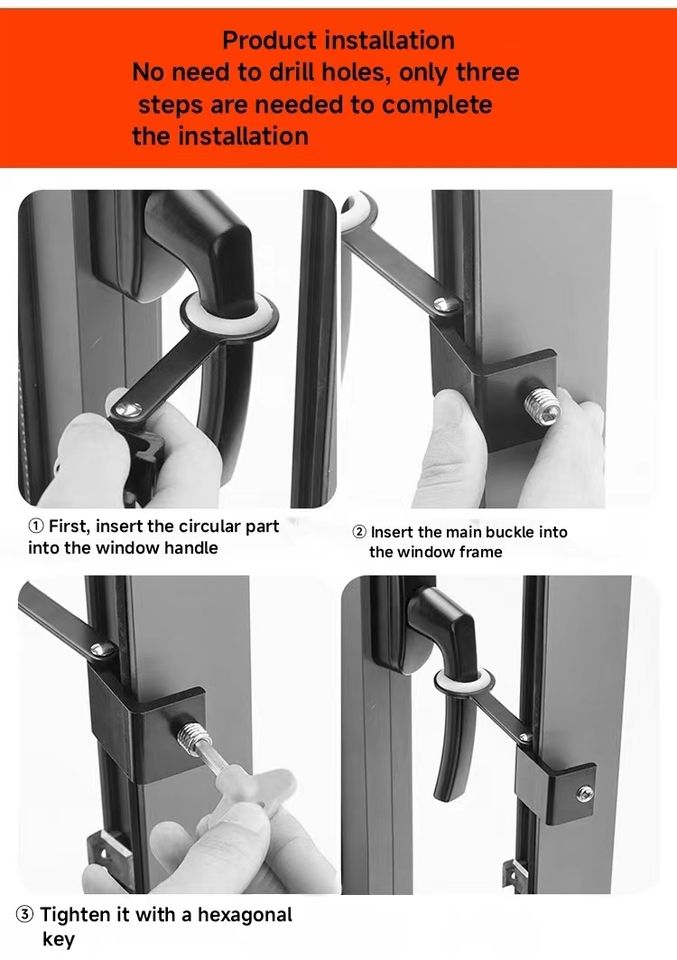 Product installation
No need to drill holes, only three steps are needed to complete the installation

① First, insert the circular part into the window handle

② Insert the main buckle into the window frame

③ Tighten it with a hexagonal key