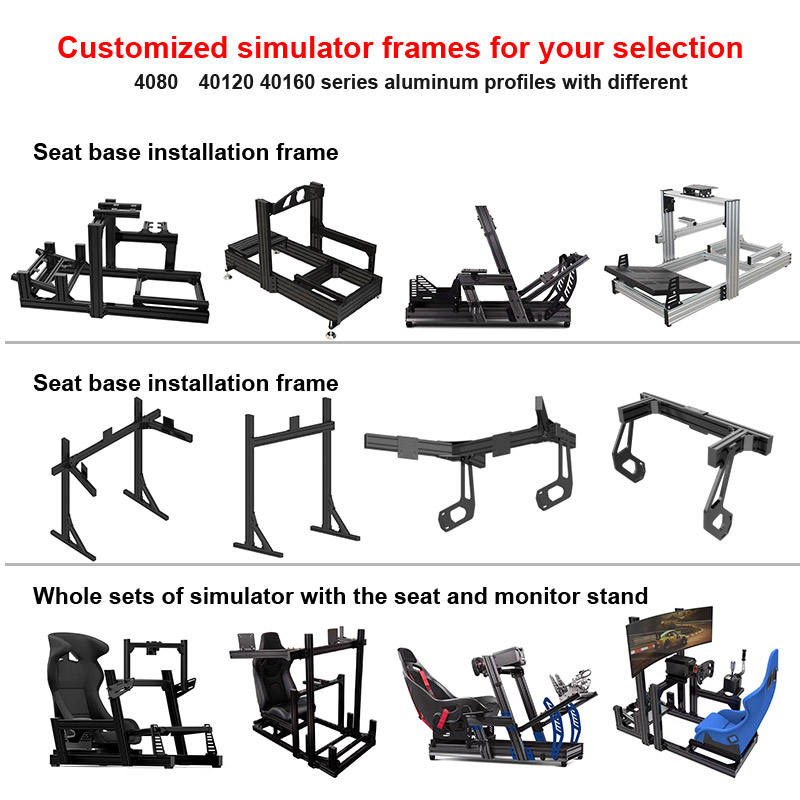 Customized simulator frames for your selection

4080 40120 40160 series aluminum profiles with different

Seat base installation frame

Seat base installation frame

Whole sets of simulator with the seat and monitor stand