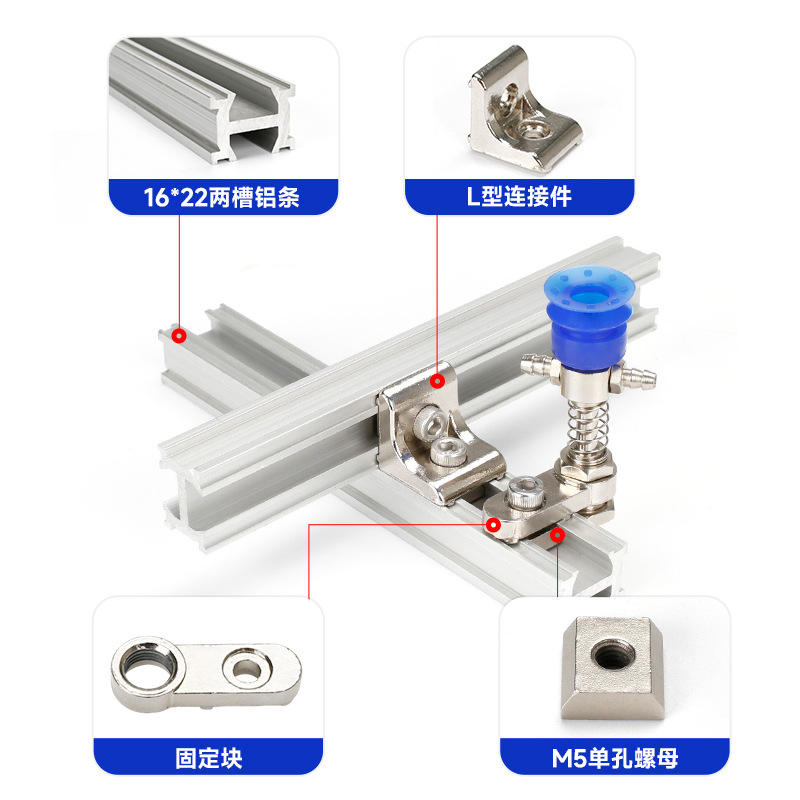 16*22两槽铝条

L型连接件

固定块

M5单孔螺母