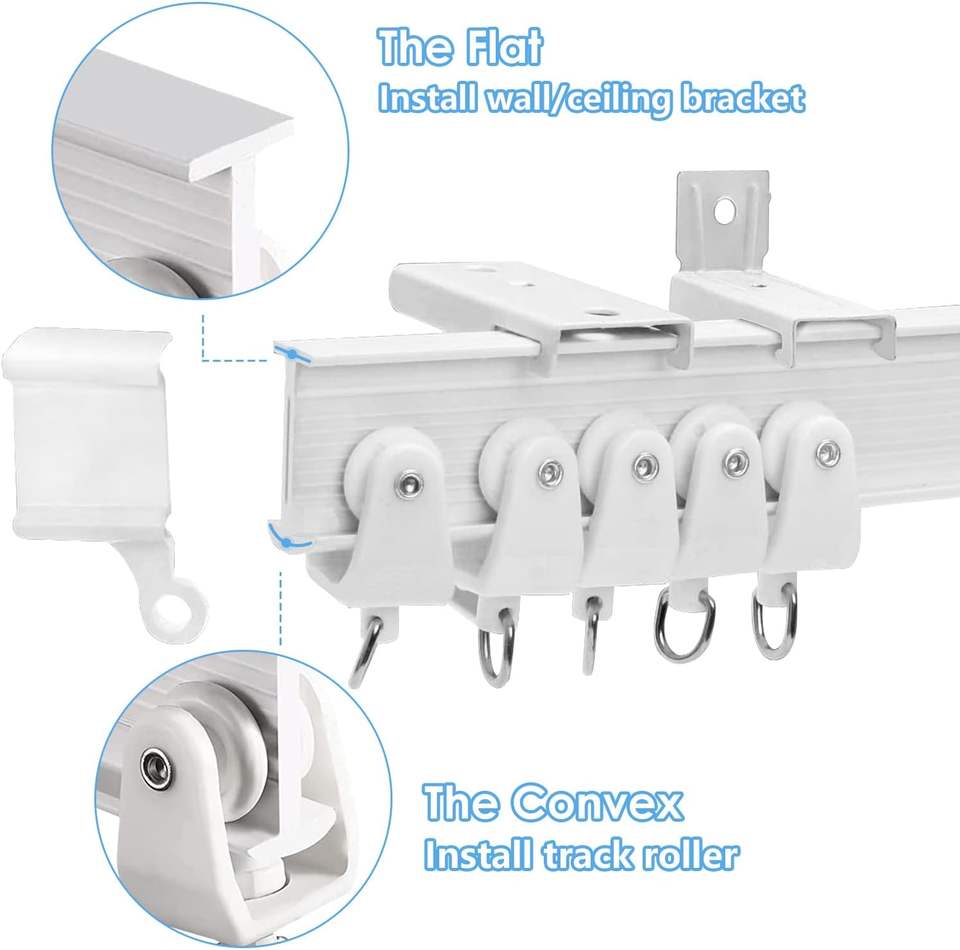 The Flat
Install wall/ceiling bracket

The Convex
Install track roller