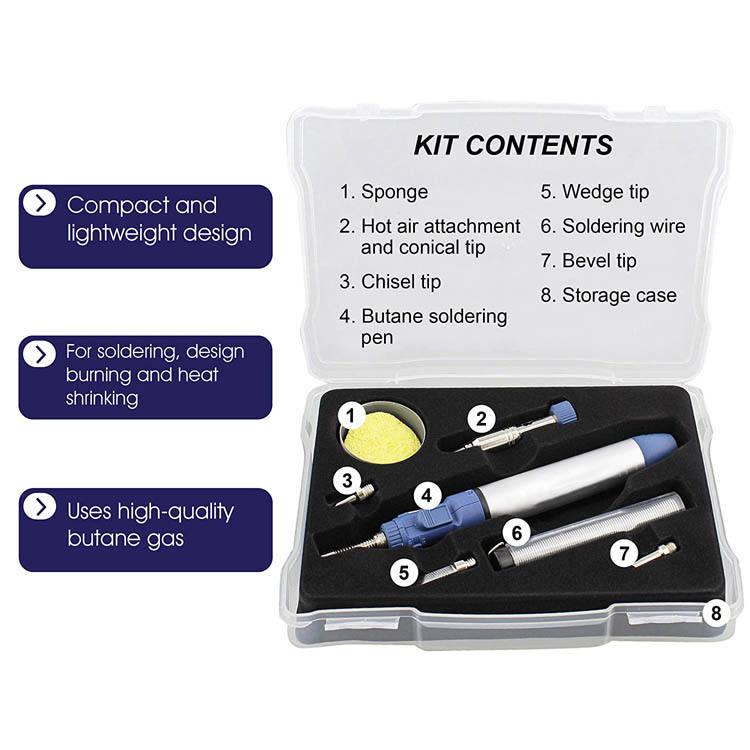 Compact and lightweight design

For soldering, design burning and heat shrinking

Uses high-quality butane gas

KIT CONTENTS

1. Sponge

2. Hot air attachment and conical tip

3. Chisel tip

4. Butane soldering pen

5. Wedge tip

6. Soldering wire

7. Bevel tip

8. Storage case

1

2

3

4

5

6

7

8