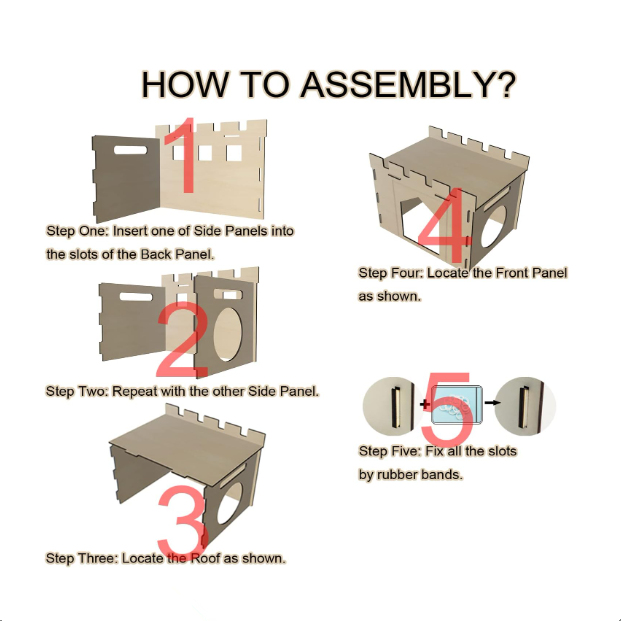 HOW TO ASSEMBLY?

1

Step One: Insert one of Side Panels into the slots of the Back Panel.

2

Step Two: Repeat with the other Side Panel.

3

Step Three: Locate the Roof as shown.

4

Step Four: Locate the Front Panel as shown.

5

Step Five: Fix all the slots by rubber bands.