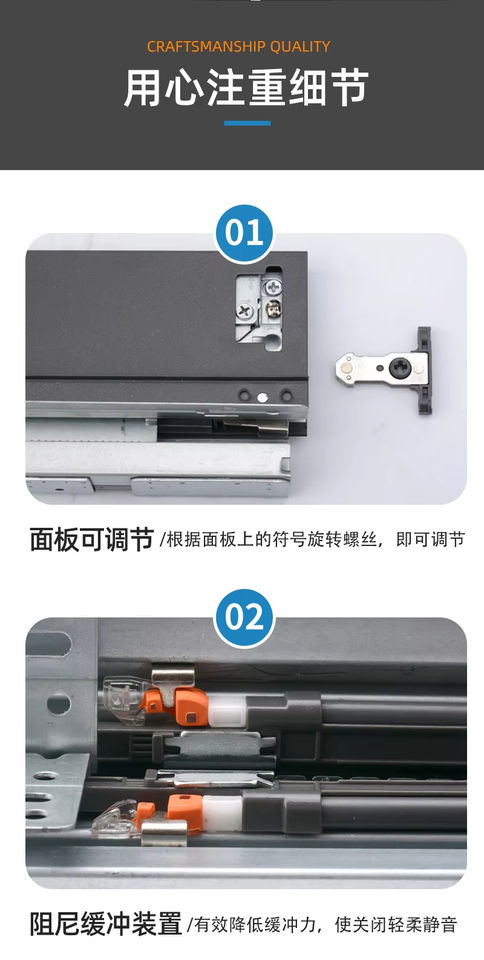 CRAFTSMANSHIP QUALITY

用心注重细节

01

面板可调节 /根据面板上的符号旋转螺丝，即可调节

02

阻尼缓冲装置 /有效降低缓冲力，使关闭轻柔静音