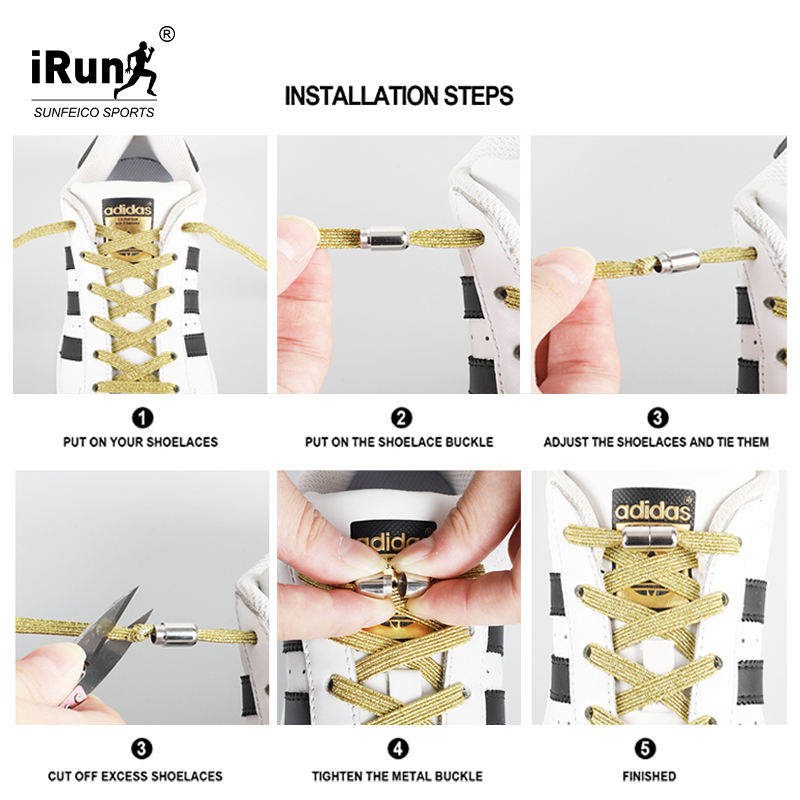 iRun®
SUNFEICO SPORTS

INSTALLATION STEPS

adidas

1
PUT ON YOUR SHOELACES

2
PUT ON THE SHOELACE BUCKLE

3
ADJUST THE SHOELACES AND TIE THEM

adidas

adidas

3
CUT OFF EXCESS SHOELACES

4
TIGHTEN THE METAL BUCKLE

5
FINISHED