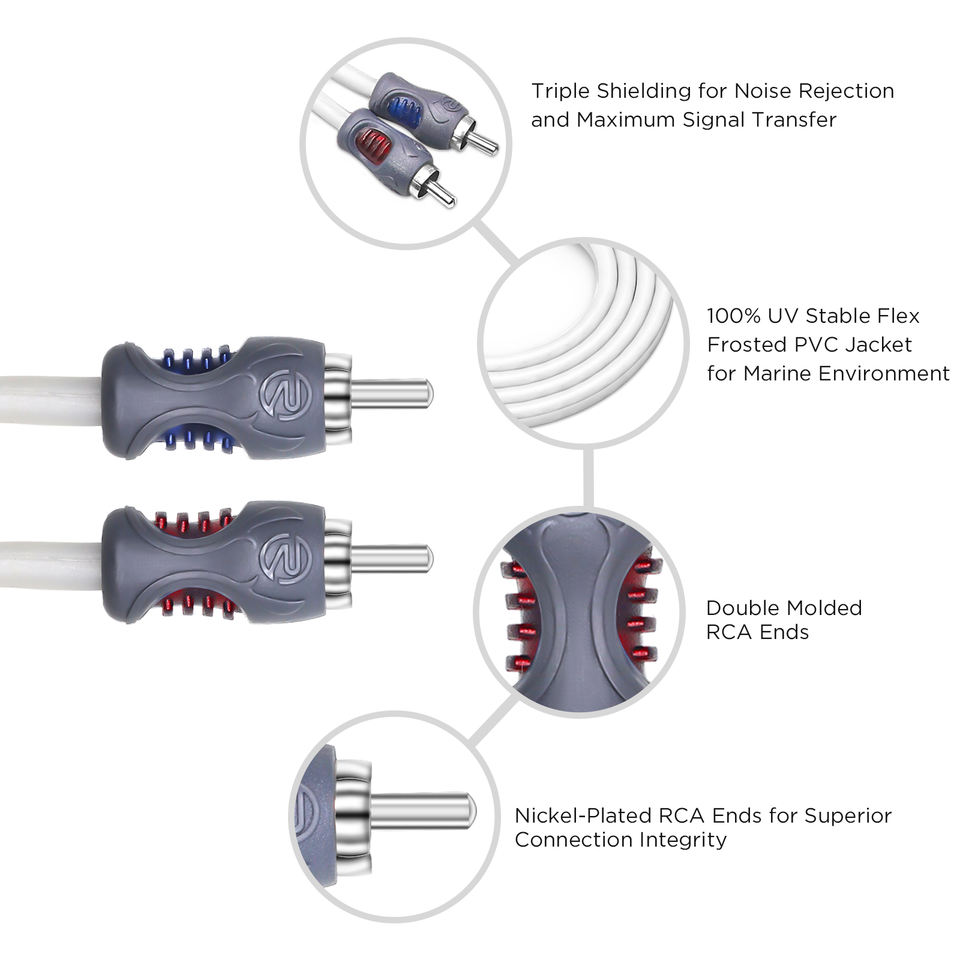 Triple Shielding for Noise Rejection and Maximum Signal Transfer

100% UV Stable Flex Frosted PVC Jacket for Marine Environment

Double Molded RCA Ends

Nickel-Plated RCA Ends for Superior Connection Integrity