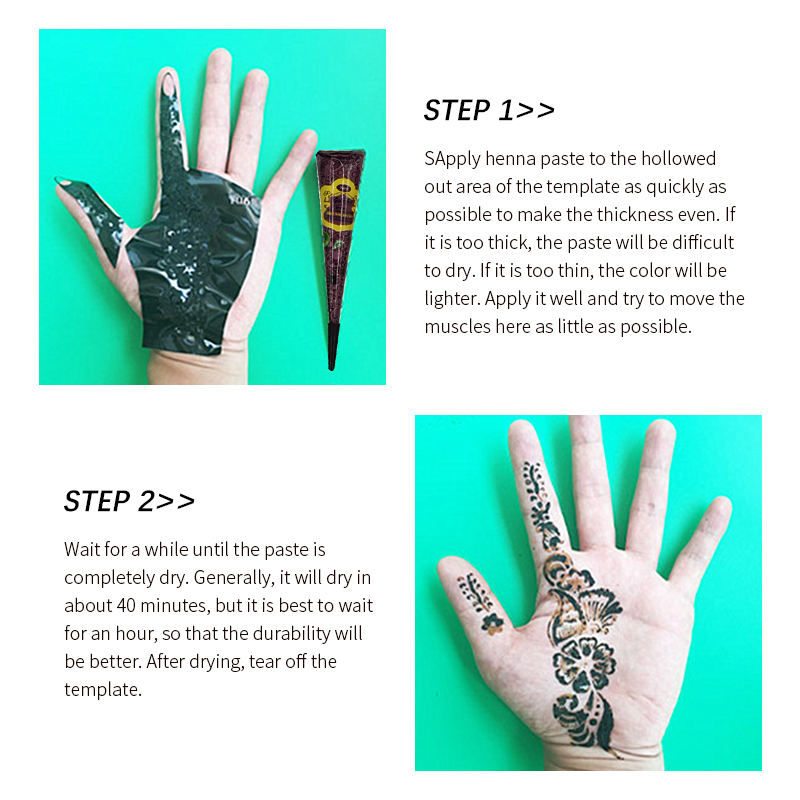 STEP 1>>

SApply henna paste to the hollowed out area of the template as quickly as possible to make the thickness even. If it is too thick, the paste will be difficult to dry. If it is too thin, the color will be lighter. Apply it well and try to move the muscles here as little as possible.

STEP 2>>

Wait for a while until the paste is completely dry. Generally, it will dry in about 40 minutes, but it is best to wait for an hour, so that the durability will be better. After drying, tear off the template.