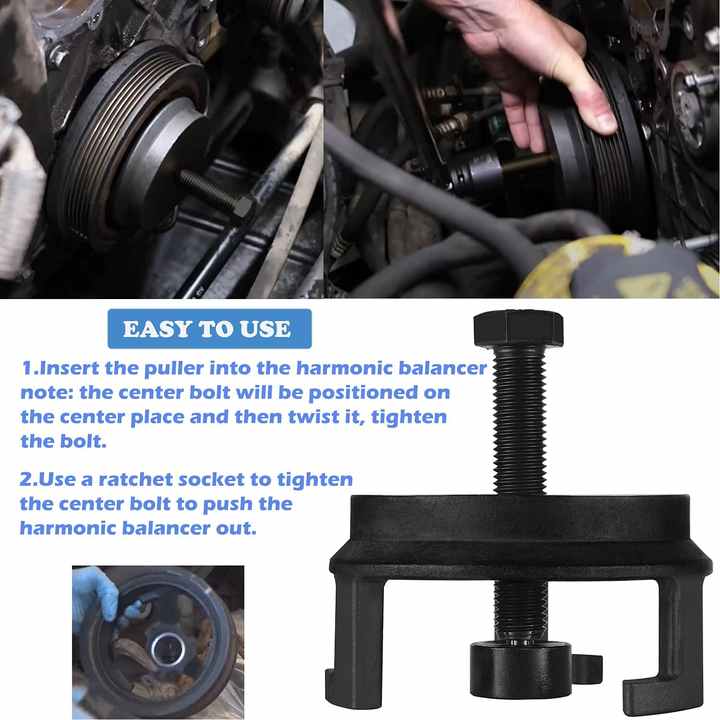 EASY TO USE

1.Insert the puller into the harmonic balancer note: the center bolt will be positioned on the center place and then twist it, tighten the bolt.

2.Use a ratchet socket to tighten the center bolt to push the harmonic balancer out.