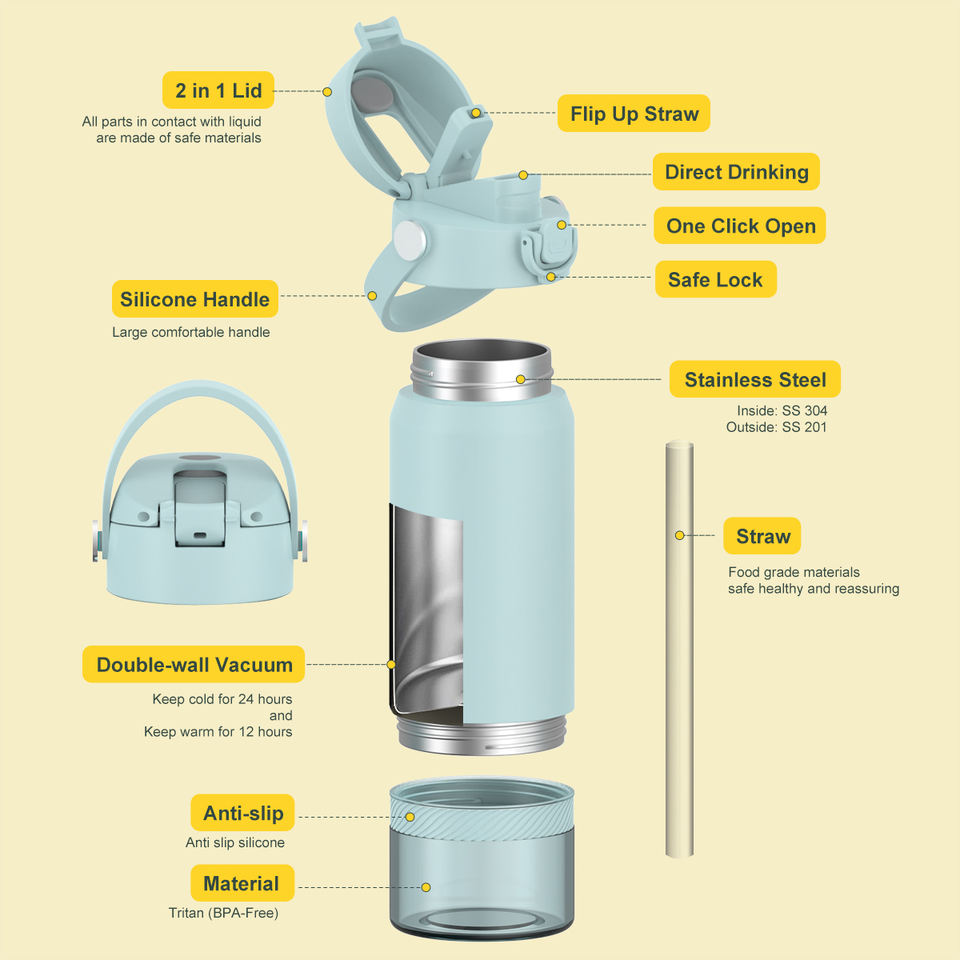 2 in 1 Lid
All parts in contact with liquid are made of safe materials

Flip Up Straw

Direct Drinking

One Click Open

Safe Lock

Silicone Handle
Large comfortable handle

Stainless Steel
Inside: SS 304
Outside: SS 201

Straw
Food grade materials safe healthy and reassuring

Double-wall Vacuum
Keep cold for 24 hours
and
Keep warm for 12 hours

Anti-slip
Anti slip silicone

Material
Tritan (BPA-Free)