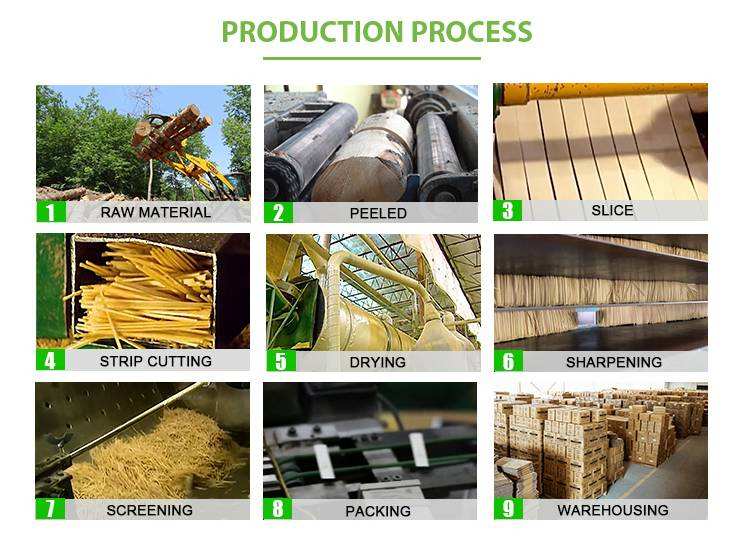 PRODUCTION PROCESS

1 RAW MATERIAL

2 PEELED

3 SLICE

4 STRIP CUTTING

5 DRYING

6 SHARPENING

7 SCREENING

8 PACKING

9 WAREHOUSING