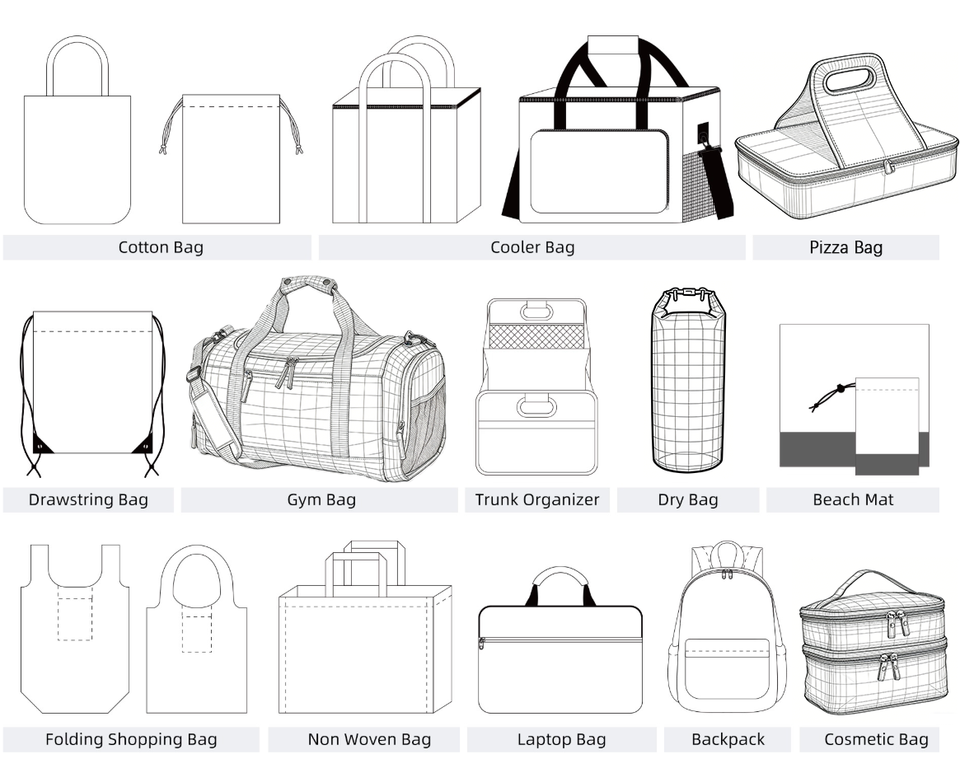 Cotton Bag

Cooler Bag

Pizza Bag

Drawstring Bag

Gym Bag

Trunk Organizer

Dry Bag

Beach Mat

Folding Shopping Bag

Non Woven Bag

Laptop Bag

Backpack

Cosmetic Bag