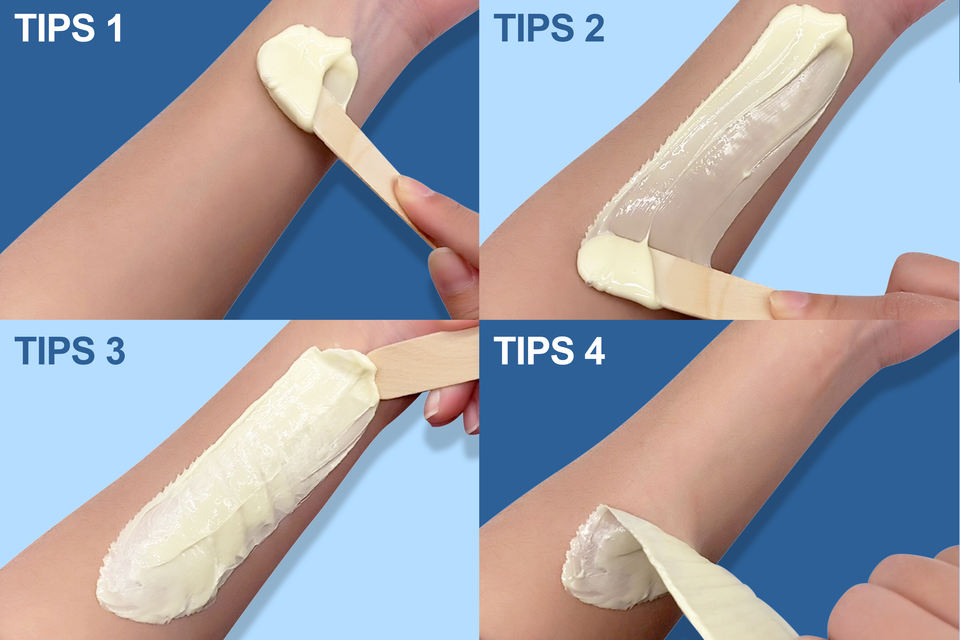 TIPS 1

TIPS 2

TIPS 3

TIPS 4