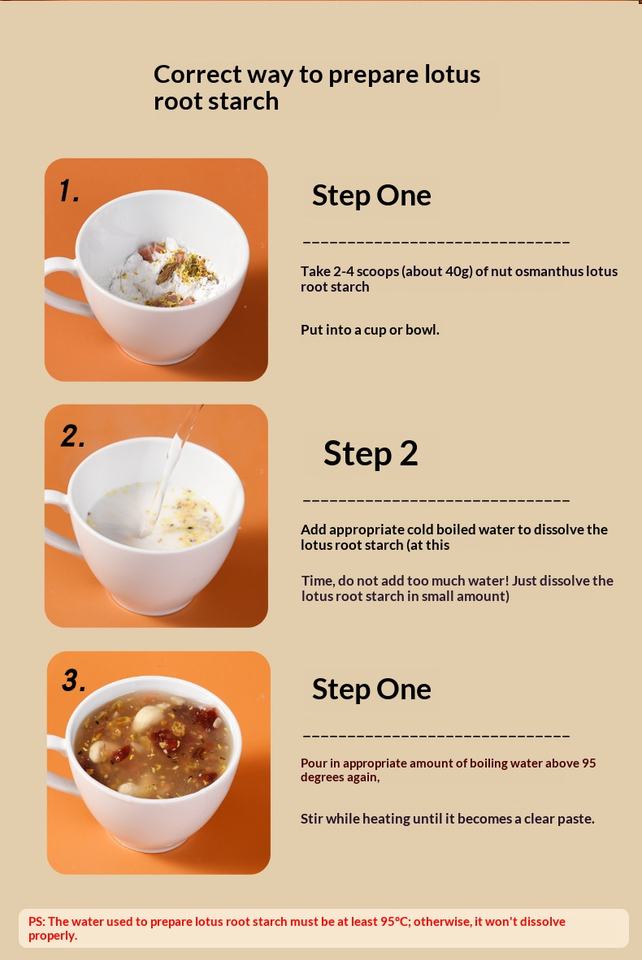 Correct way to prepare lotus root starch

1.

Step One

Take 2-4 scoops (about 40g) of nut osmanthus lotus root starch

Put into a cup or bowl.

2.

Step 2

Add appropriate cold boiled water to dissolve the lotus root starch (at this

Time, do not add too much water! Just dissolve the lotus root starch in small amount)

3.

Step One

Pour in appropriate amount of boiling water above 95 degrees again,

Stir while heating until it becomes a clear paste.

PS: The water used to prepare lotus root starch must be at least 95°C; otherwise, it won't dissolve properly.