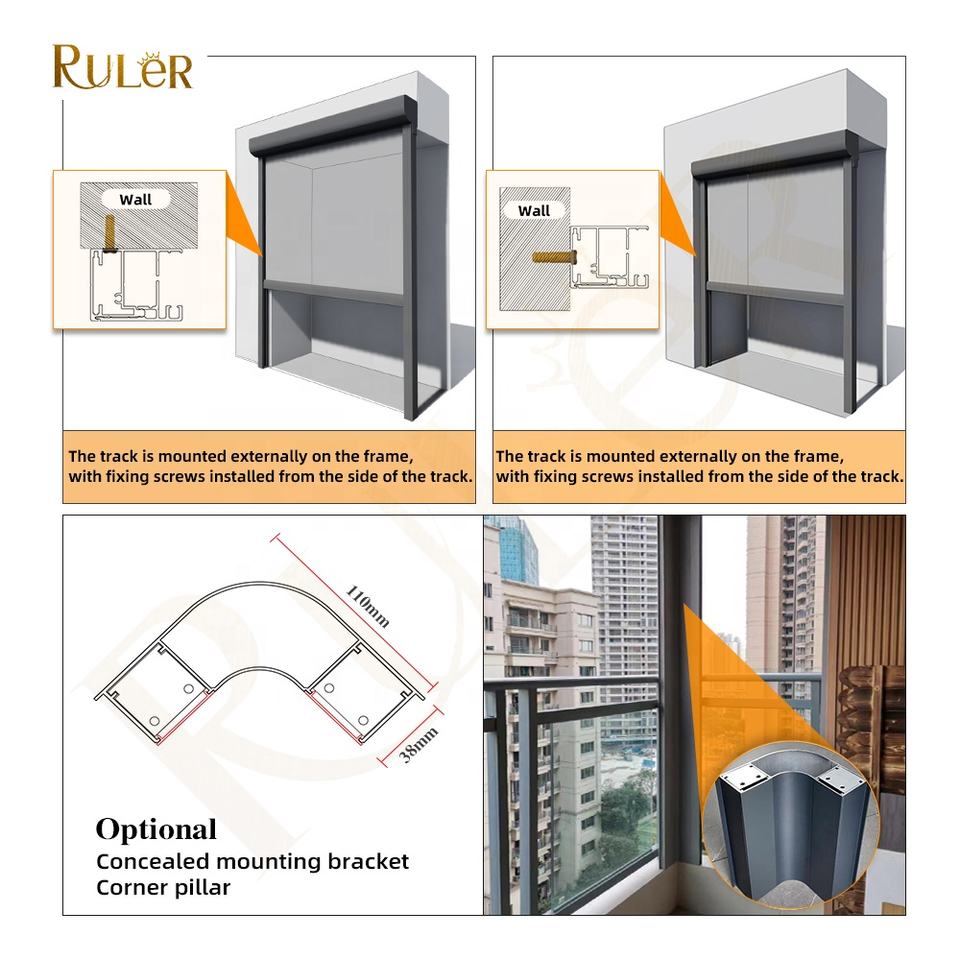 RULER

Wall

The track is mounted externally on the frame, with fixing screws installed from the side of the track.

Wall

The track is mounted externally on the frame, with fixing screws installed from the side of the track.

110mm

38mm

Optional
Concealed mounting bracket
Corner pillar