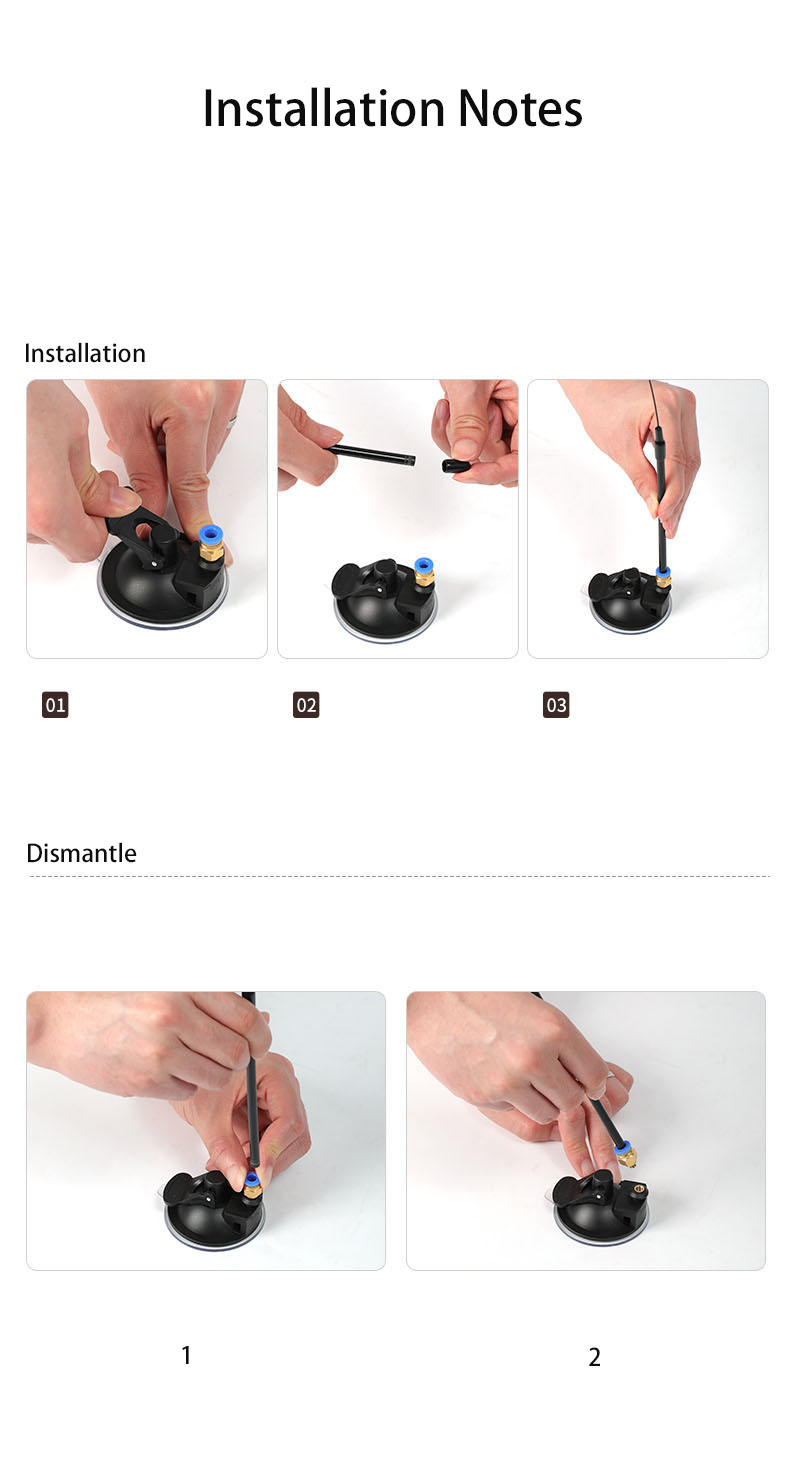 Installation Notes

Installation

01

02

03

Dismantle

1

2