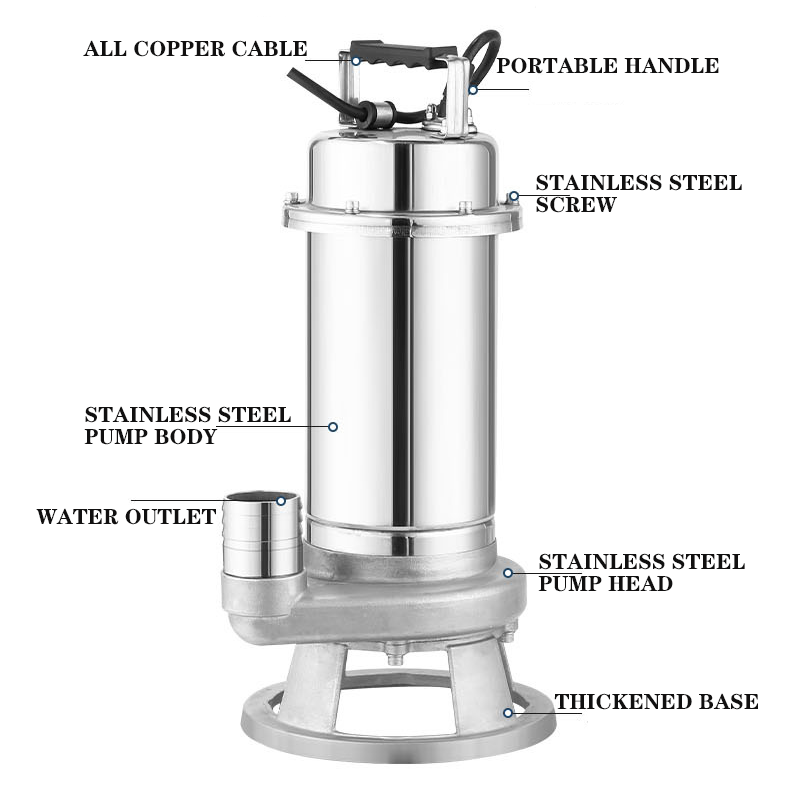 ALL COPPER CABLE

PORTABLE HANDLE

STAINLESS STEEL SCREW

STAINLESS STEEL PUMP BODY

WATER OUTLET

STAINLESS STEEL PUMP HEAD

THICKENED BASE