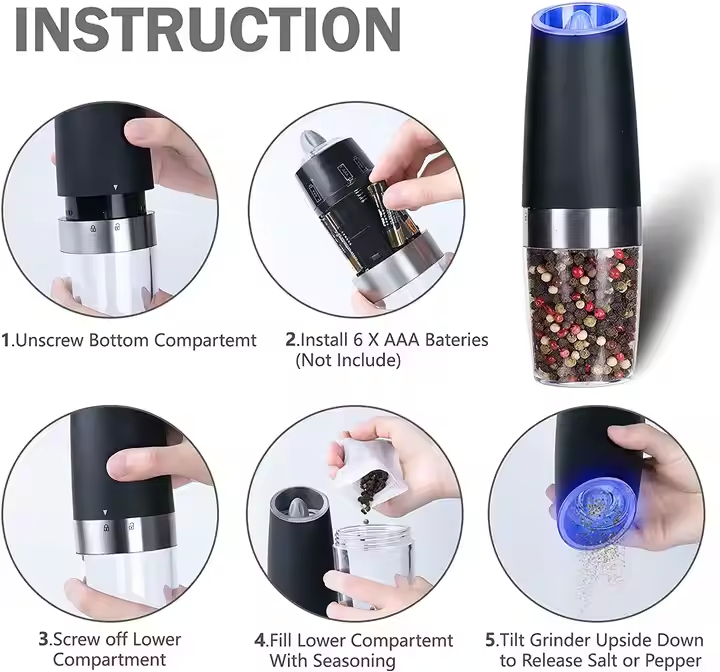 INSTRUCTION

1.Unscrew Bottom Compartemt

2.Install 6 X AAA Bateries (Not Include)

3.Screw off Lower Compartment

4.Fill Lower Compartemt With Seasoning

5.Tilt Grinder Upside Down to Release Salt or Pepper