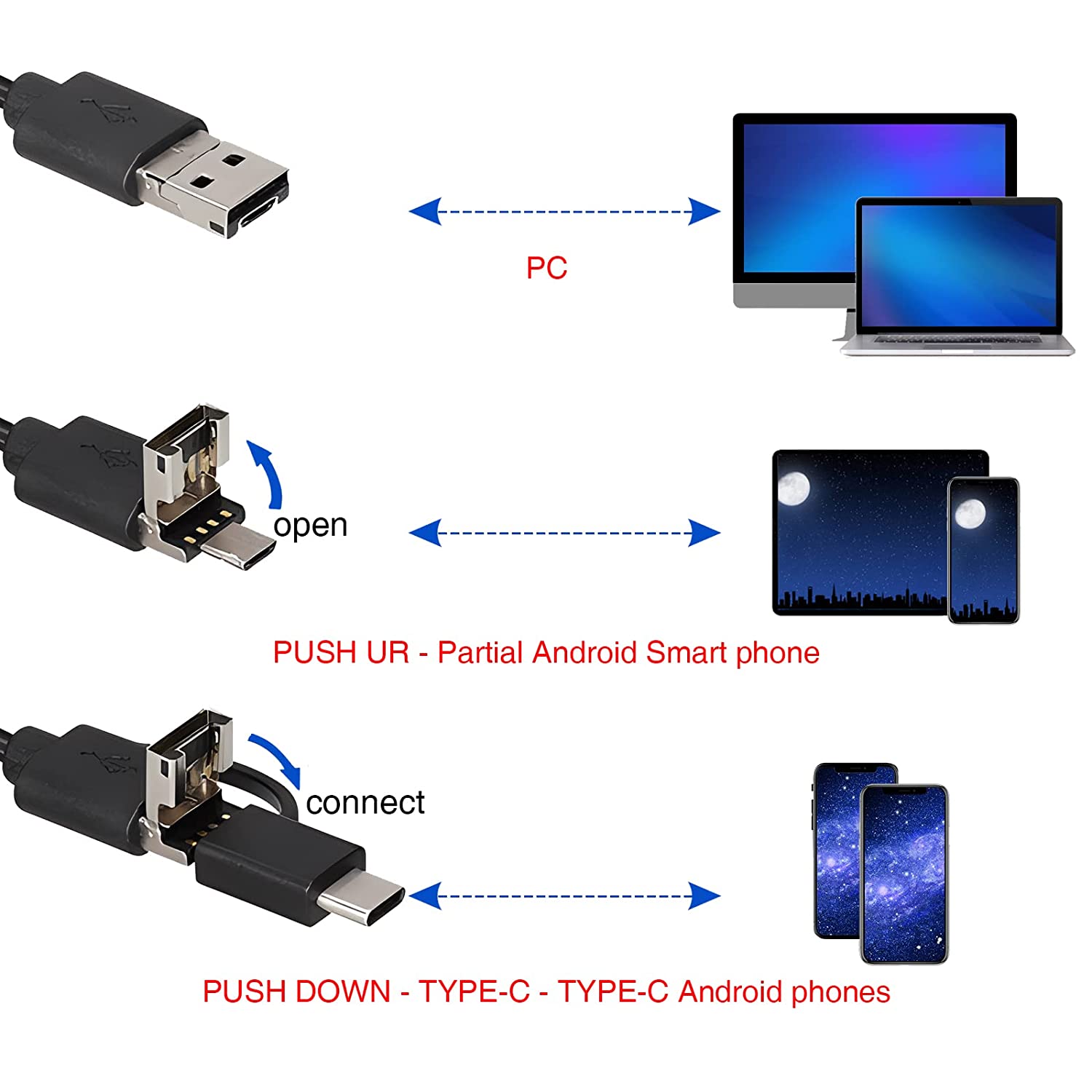 PC

open

PUSH UR - Partial Android Smart phone

connect

PUSH DOWN - TYPE-C - TYPE-C Android phones