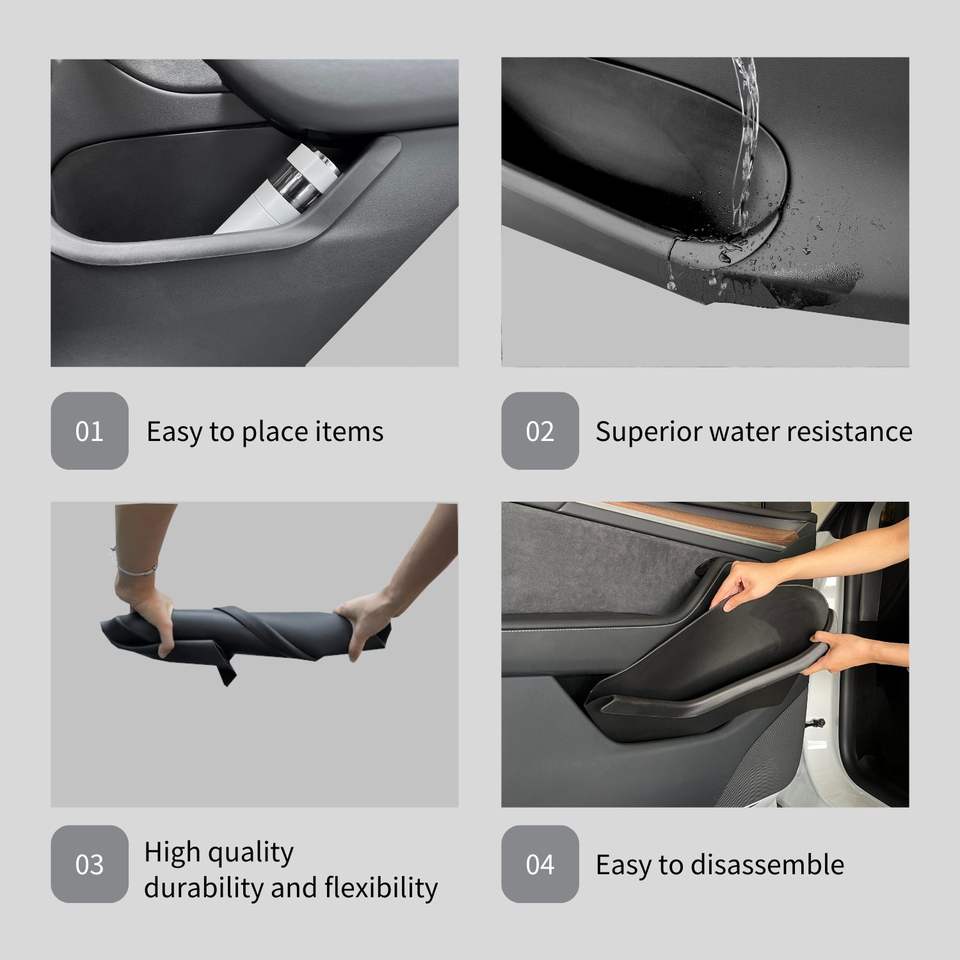 01 Easy to place items

02 Superior water resistance

03 High quality durability and flexibility

04 Easy to disassemble