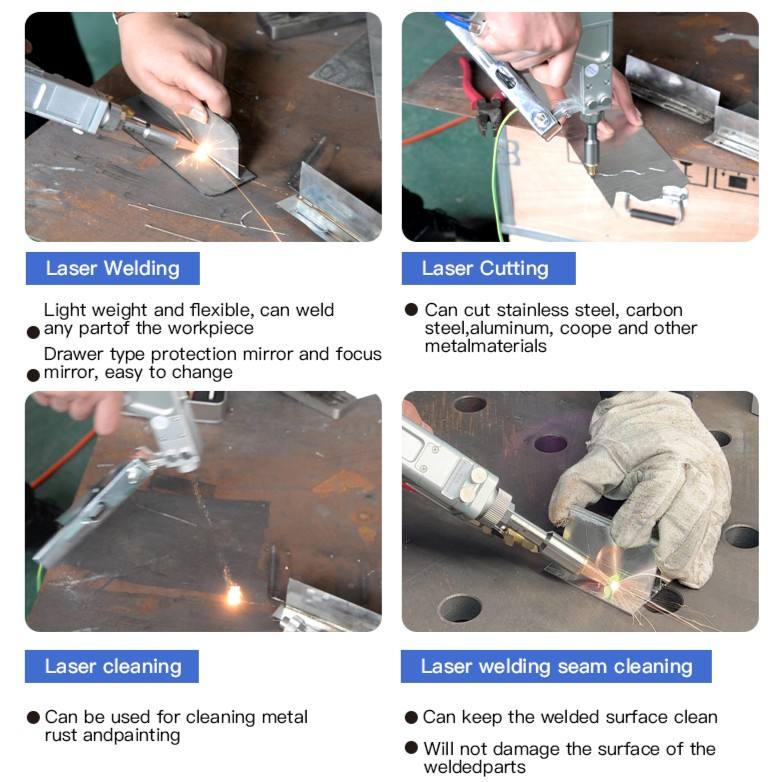 Laser Welding

● Light weight and flexible, can weld any partof the workpiece

● Drawer type protection mirror and focus mirror, easy to change

Laser Cutting

● Can cut stainless steel, carbon steel,aluminum, coope and other metalmaterials

Laser cleaning

● Can be used for cleaning metal rust andpainting

Laser welding seam cleaning

● Can keep the welded surface clean

● Will not damage the surface of the weldedparts