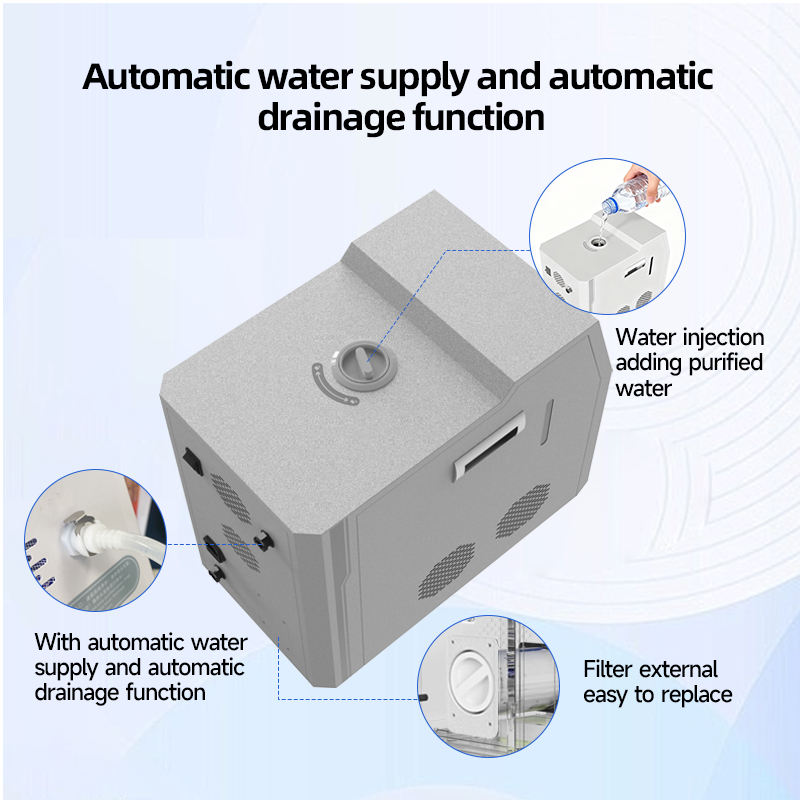 Automatic water supply and automatic drainage function

Water injection adding purified water

With automatic water supply and automatic drainage function

Filter external easy to replace