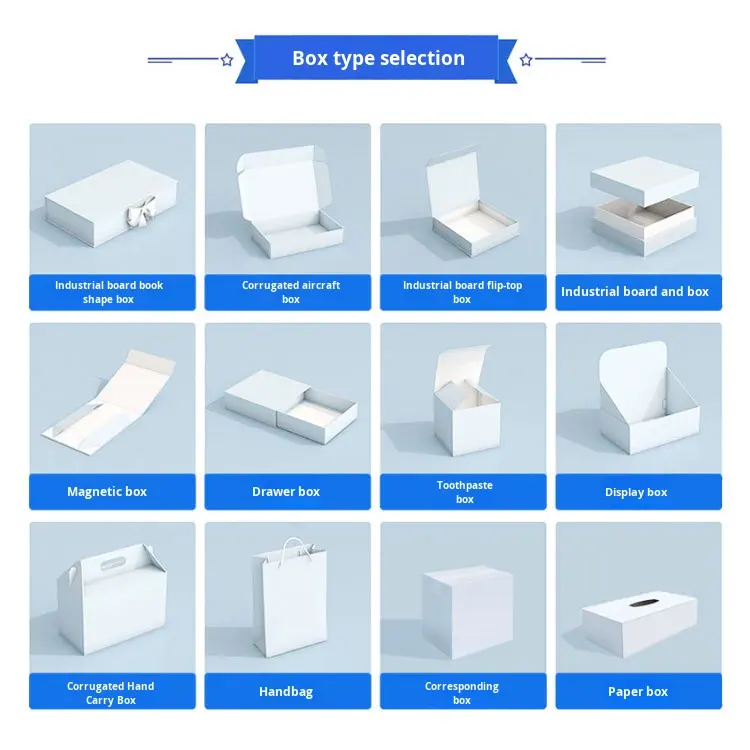 Box type selection

Industrial board book shape box

Corrugated aircraft box

Industrial board flip-top box

Industrial board and box

Magnetic box

Drawer box

Toothpaste box

Display box

Corrugated Hand Carry Box

Handbag

Corresponding box

Paper box