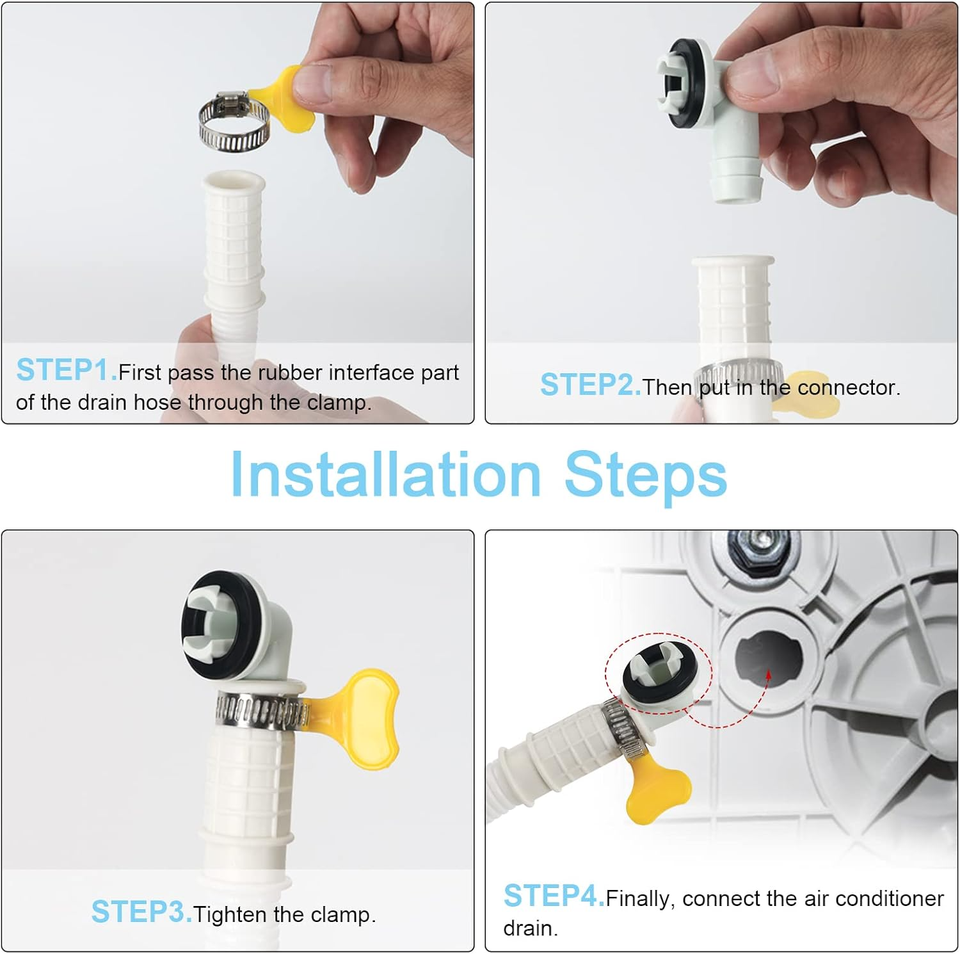 STEP1.First pass the rubber interface part of the drain hose through the clamp.

STEP2.Then put in the connector.

Installation Steps

STEP3.Tighten the clamp.

STEP4.Finally, connect the air conditioner drain.