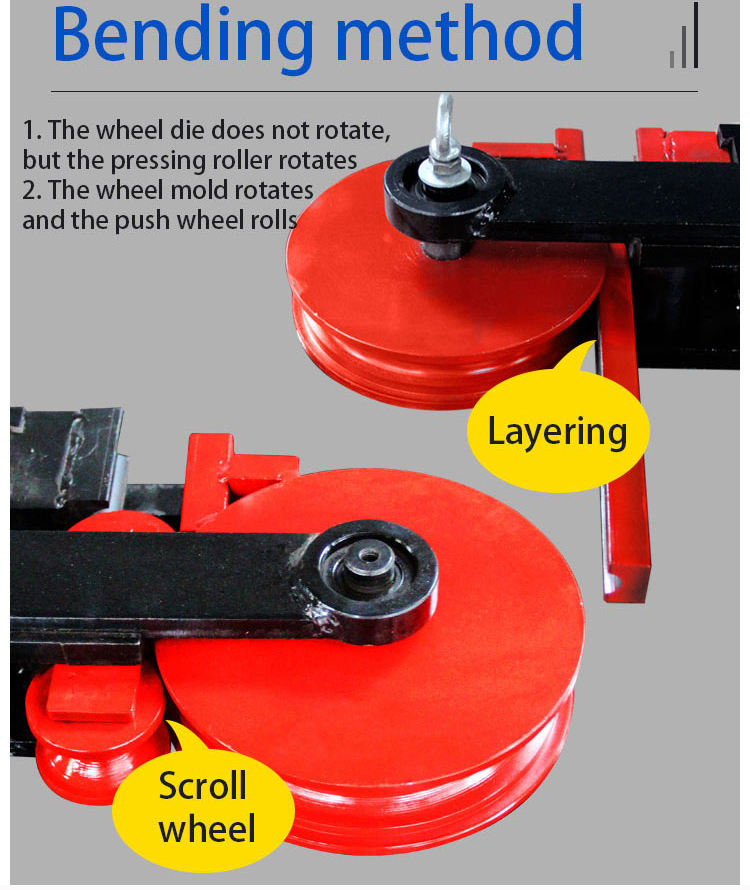 Bending method

1. The wheel die does not rotate, but the pressing roller rotates
2. The wheel mold rotates and the push wheel rolls

Layering

Scroll wheel