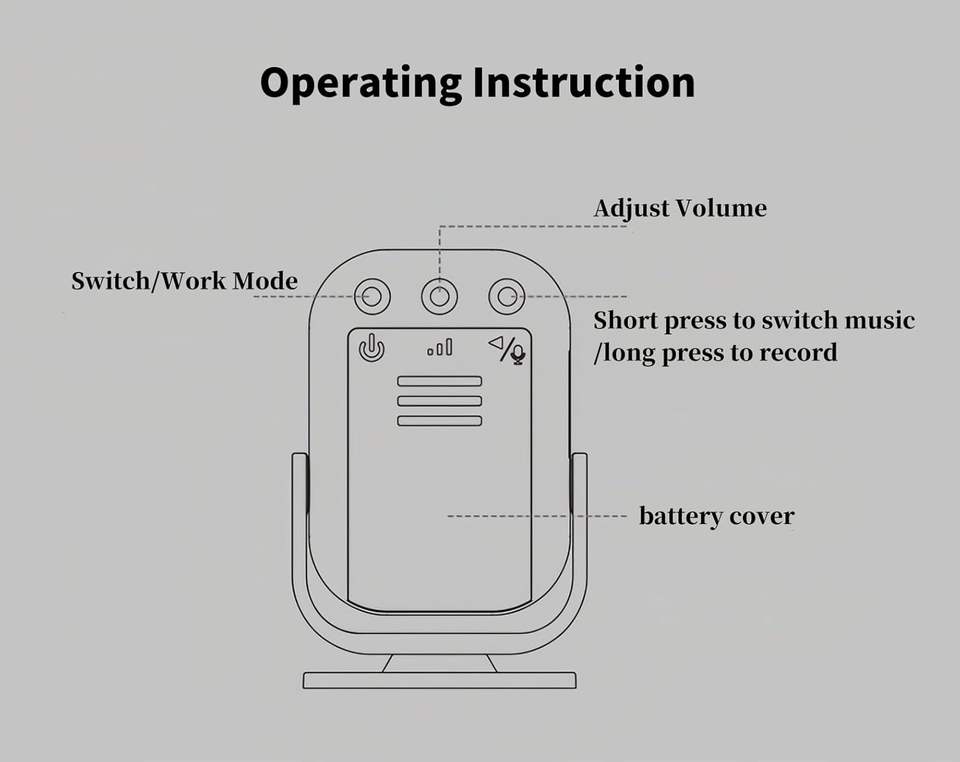 Operating Instruction

Adjust Volume

Switch/Work Mode

Short press to switch music /long press to record

battery cover