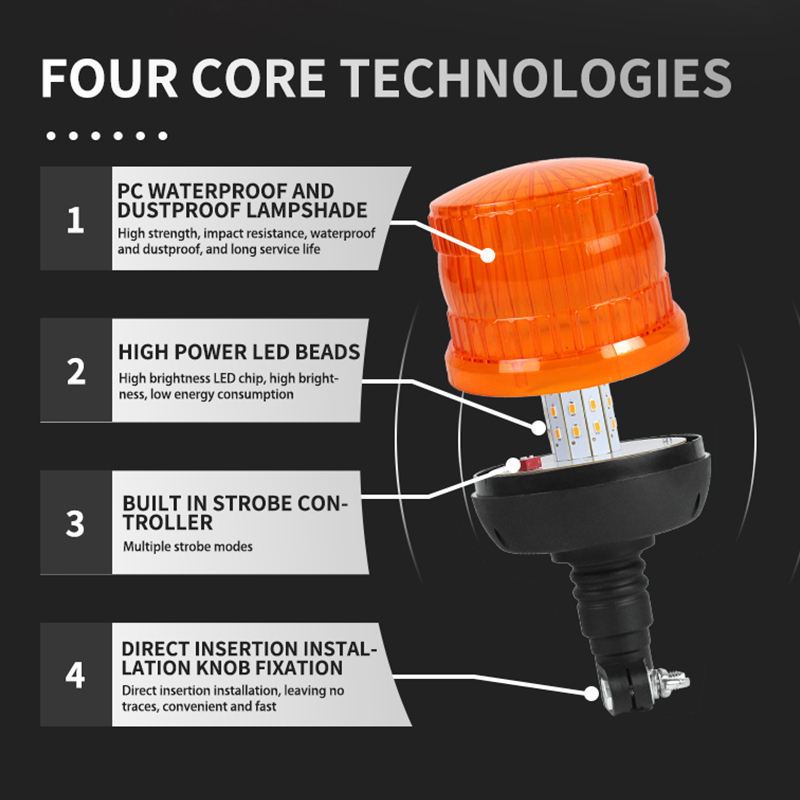 FOUR CORE TECHNOLOGIES

1

PC WATERPROOF AND DUSTPROOF LAMPSHADE

High strength, impact resistance, waterproof and dustproof, and long service life

2

HIGH POWER LED BEADS

High brightness LED chip, high brightness, low energy consumption

3

BUILT IN STROBE CONTROLLER

Multiple strobe modes

4

DIRECT INSERTION INSTALLATION KNOB FIXATION

Direct insertion installation, leaving no traces, convenient and fast