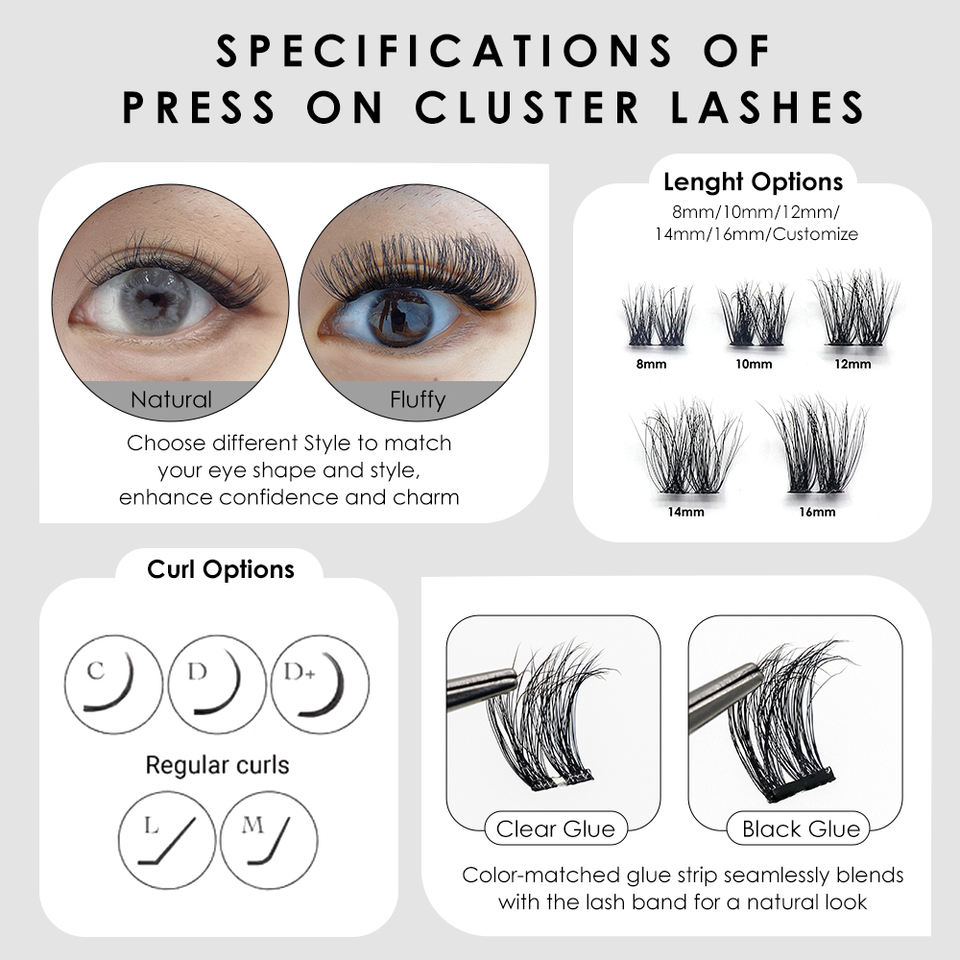 SPECIFICATIONS OF PRESS ON CLUSTER LASHES

Natural

Fluffy

Choose different Style to match your eye shape and style, enhance confidence and charm

Lenght Options

8mm/10mm/12mm/ 14mm/16mm/Customize

8mm

10mm

12mm

14mm

16mm

Curl Options

C

D

D+

Regular curls

L

M

Clear Glue

Black Glue

Color-matched glue strip seamlessly blends with the lash band for a natural look