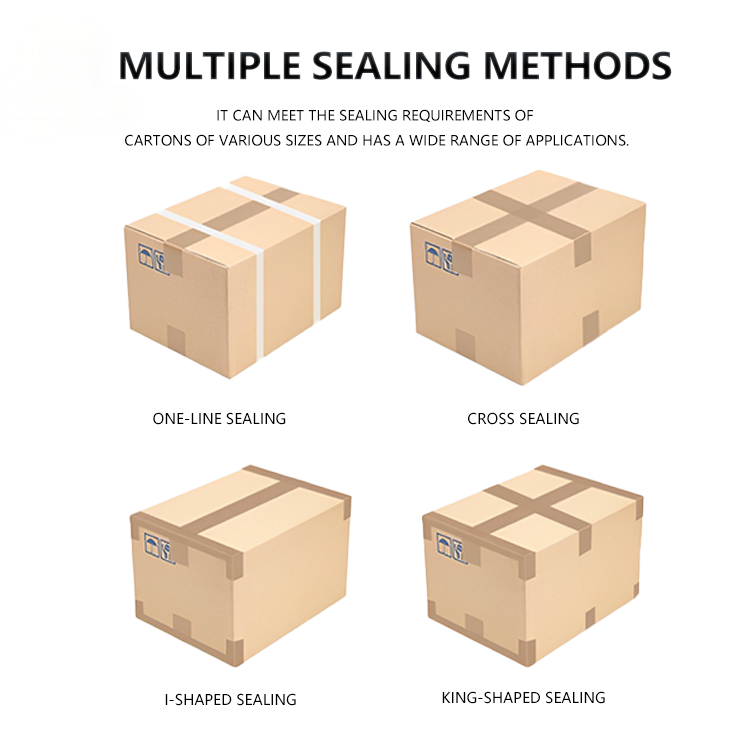 MULTIPLE SEALING METHODS

IT CAN MEET THE SEALING REQUIREMENTS OF CARTONS OF VARIOUS SIZES AND HAS A WIDE RANGE OF APPLICATIONS.

ONE-LINE SEALING

CROSS SEALING

I-SHAPED SEALING

KING-SHAPED SEALING