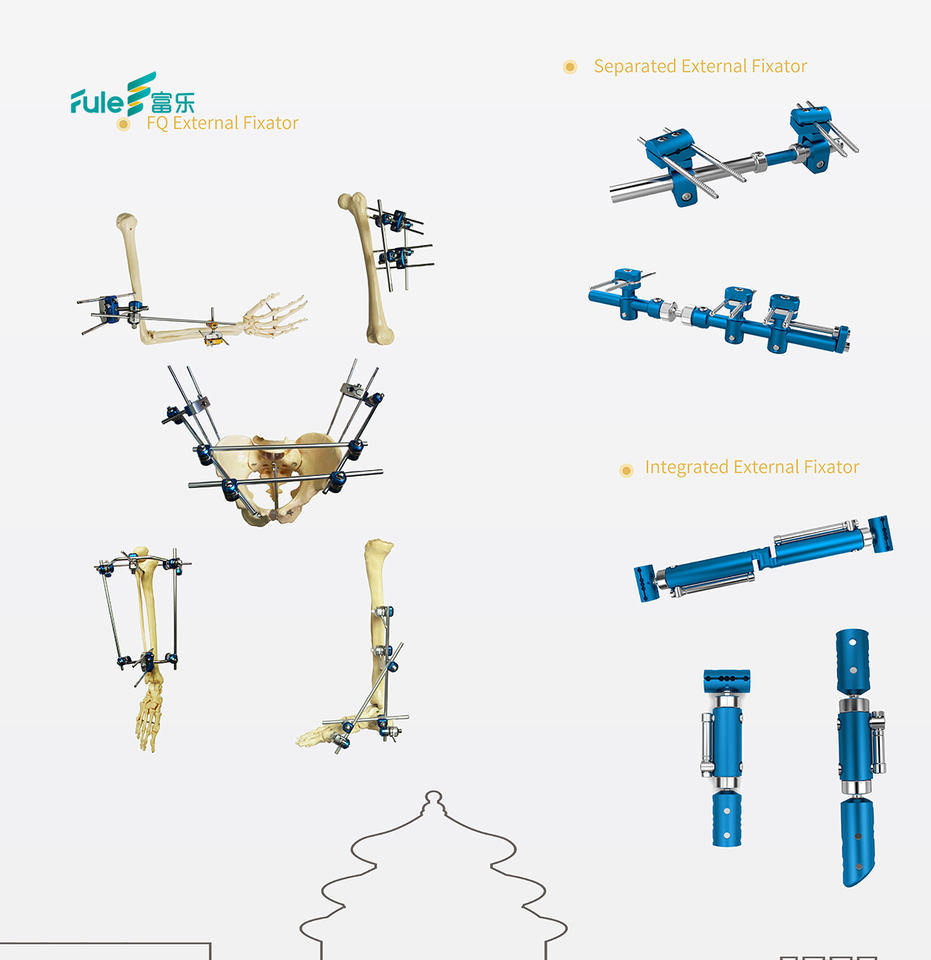 Fule 富乐

FQ External Fixator

Separated External Fixator

Integrated External Fixator