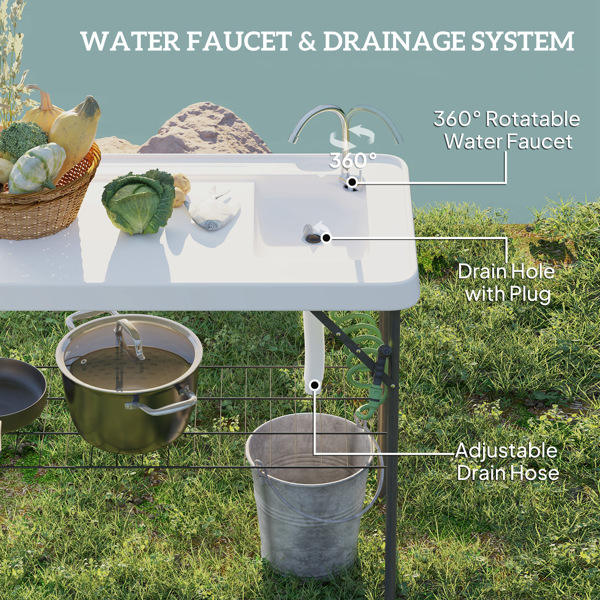 WATER FAUCET & DRAINAGE SYSTEM

360° Rotatable Water Faucet

360°

Drain Hole with Plug

Adjustable Drain Hose