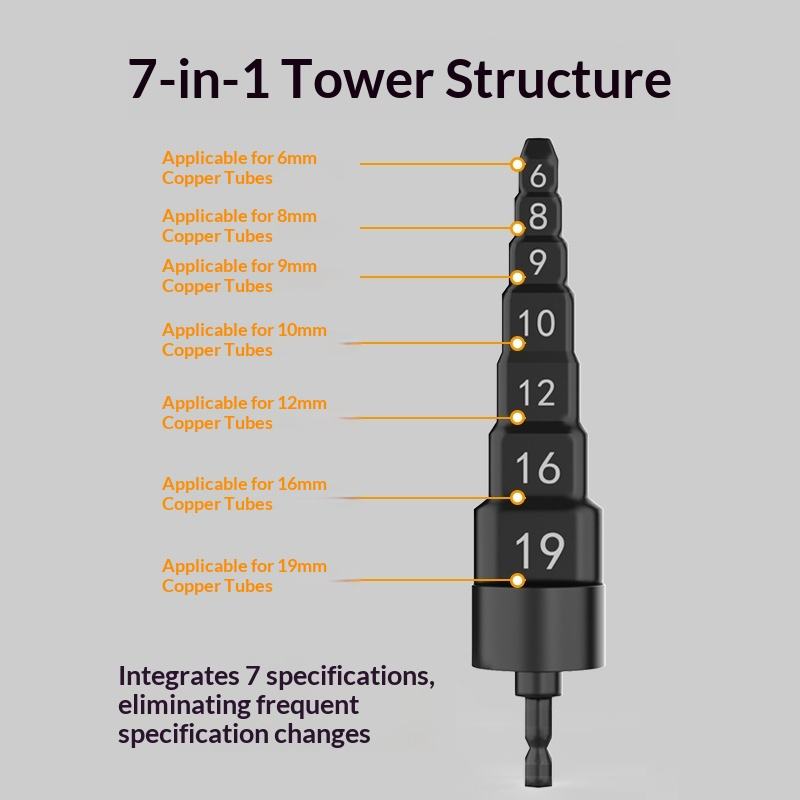 7-in-1 Tower Structure

Applicable for 6mm Copper Tubes

6

Applicable for 8mm Copper Tubes

8

Applicable for 9mm Copper Tubes

9

Applicable for 10mm Copper Tubes

10

Applicable for 12mm Copper Tubes

12

Applicable for 16mm Copper Tubes

16

Applicable for 19mm Copper Tubes

19

Integrates 7 specifications, eliminating frequent specification changes