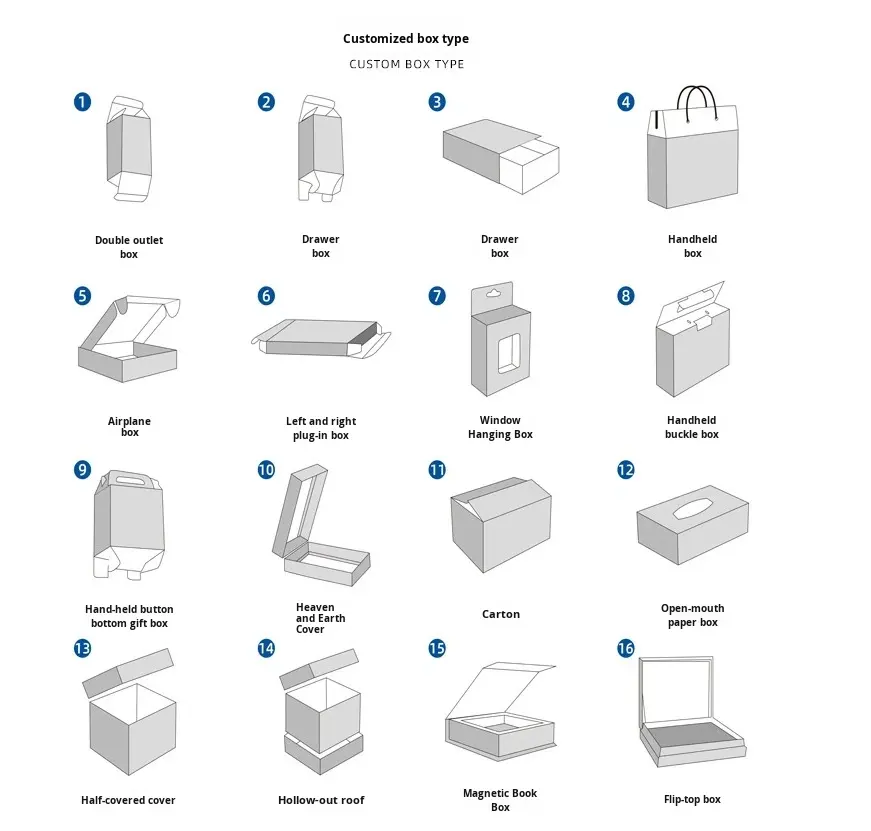 Customized box type
CUSTOM BOX TYPE

1
Double outlet box

2
Drawer box

3
Drawer box

4
Handheld box

5
Airplane box

6
Left and right plug-in box

7
Window Hanging Box

8
Handheld buckle box

9
Hand-held button bottom gift box

10
Heaven and Earth Cover

11
Carton

12
Open-mouth paper box

13
Half-covered cover

14
Hollow-out roof

15
Magnetic Book Box

16
Flip-top box