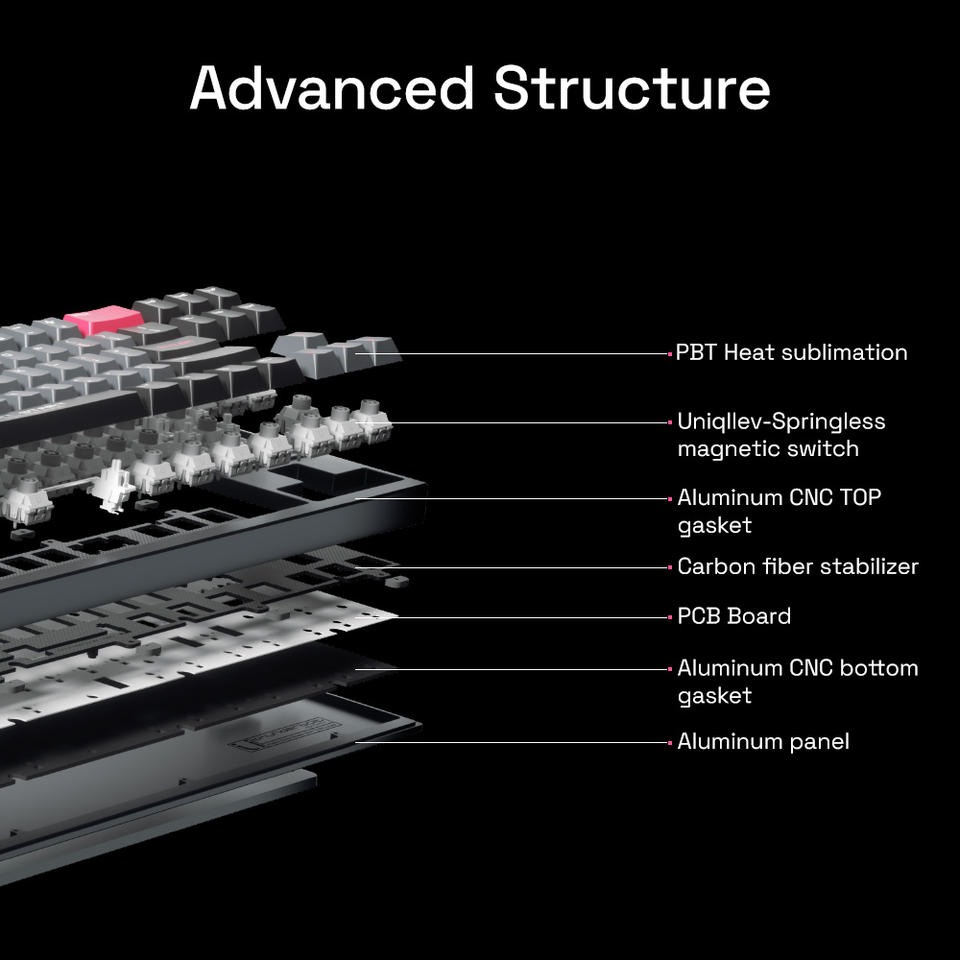 Advanced Structure

PBT Heat sublimation

Uniqllev-Springless magnetic switch

Aluminum CNC TOP gasket

Carbon fiber stabilizer

PCB Board

Aluminum CNC bottom gasket

Aluminum panel