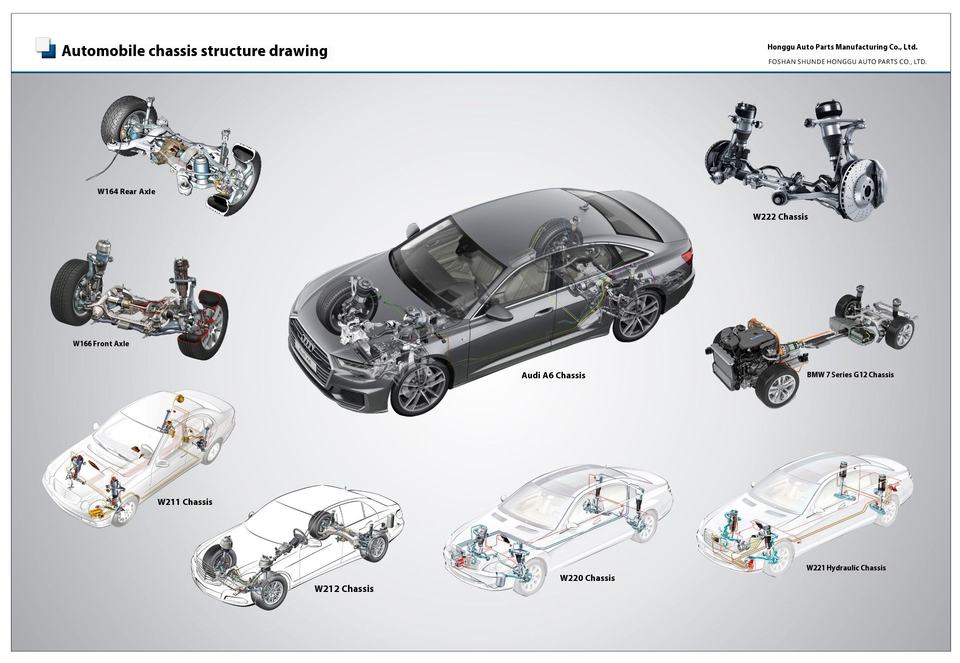 Automobile chassis structure drawing

Honggu Auto Parts Manufacturing Co., Ltd.
FOSHAN SHUNDE HONGGU AUTO PARTS CO., LTD.

W164 Rear Axle

W222 Chassis

W166 Front Axle

Audi A6 Chassis

BMW 7 Series G12 Chassis

W211 Chassis

W212 Chassis

W220 Chassis

W221 Hydraulic Chassis