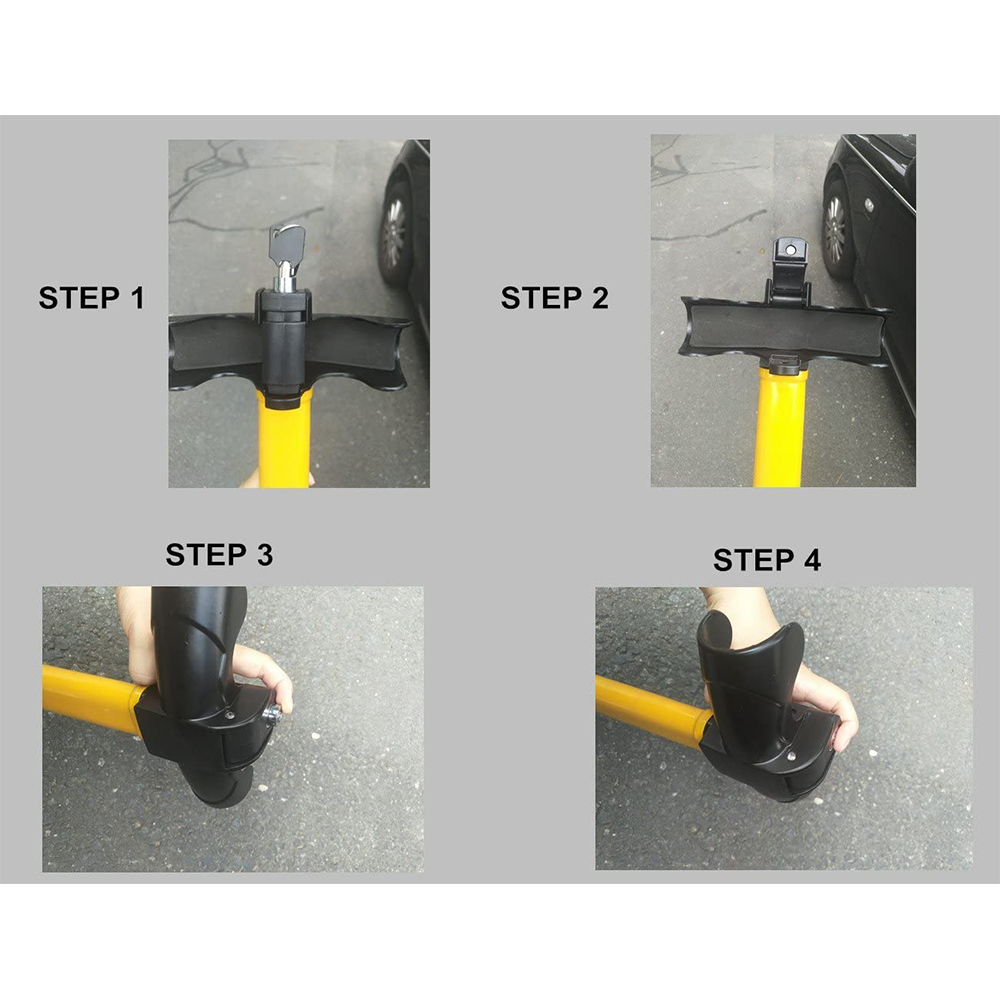 STEP 1

STEP 2

STEP 3

STEP 4